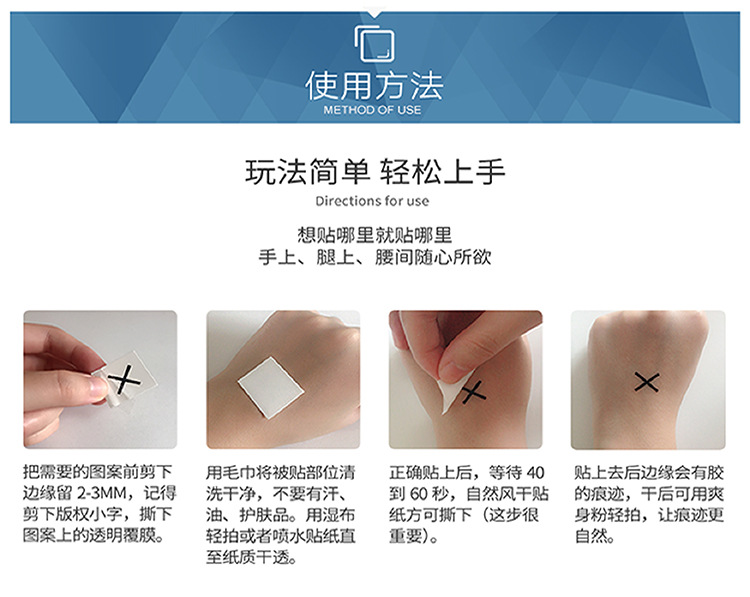 使用方法
METHOD OF USE

玩法简单 轻松上手
Directions for use

想贴哪里就贴哪里
手上、腿上、腰间随心所欲

把需要的图案前剪下边缘留 2-3MM，记得剪下版权小字，撕下图案上的透明覆膜。

用毛巾将被贴部位清洗干净，不要有汗、油、护肤品。用湿布轻拍或者喷水贴纸直至纸质干透。

正确贴上后，等待 40 到 60 秒，自然风干贴纸方可撕下（这步很重要）。

贴上去后边缘会有胶的痕迹，干后可用爽身粉轻拍，让痕迹更自然。