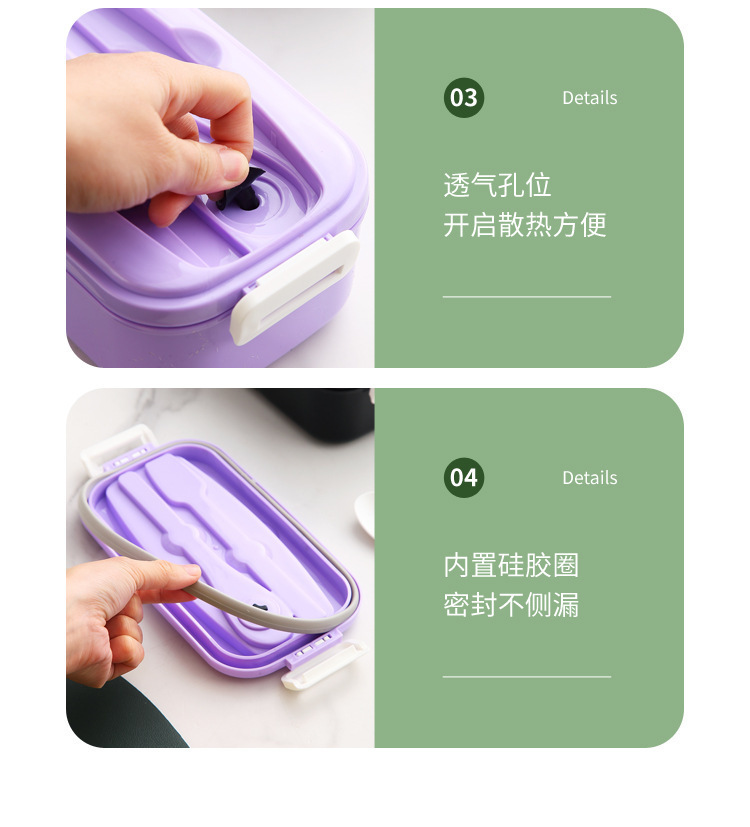 03

Details

透气孔位
开启散热方便

04

Details

内置硅胶圈
密封不侧漏