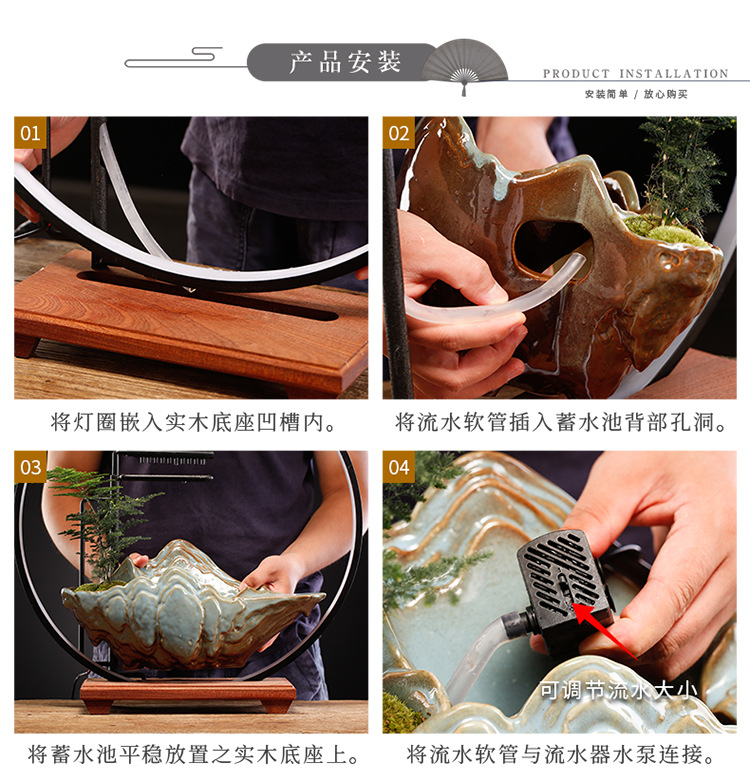 产品安装

PRODUCT INSTALLATION

安装简单 / 放心购买

01

将灯圈嵌入实木底座凹槽内。

02

将流水软管插入蓄水池背部孔洞。

03

将蓄水池平稳放置之实木底座上。

04

可调节流水大小

将流水软管与流水器水泵连接。