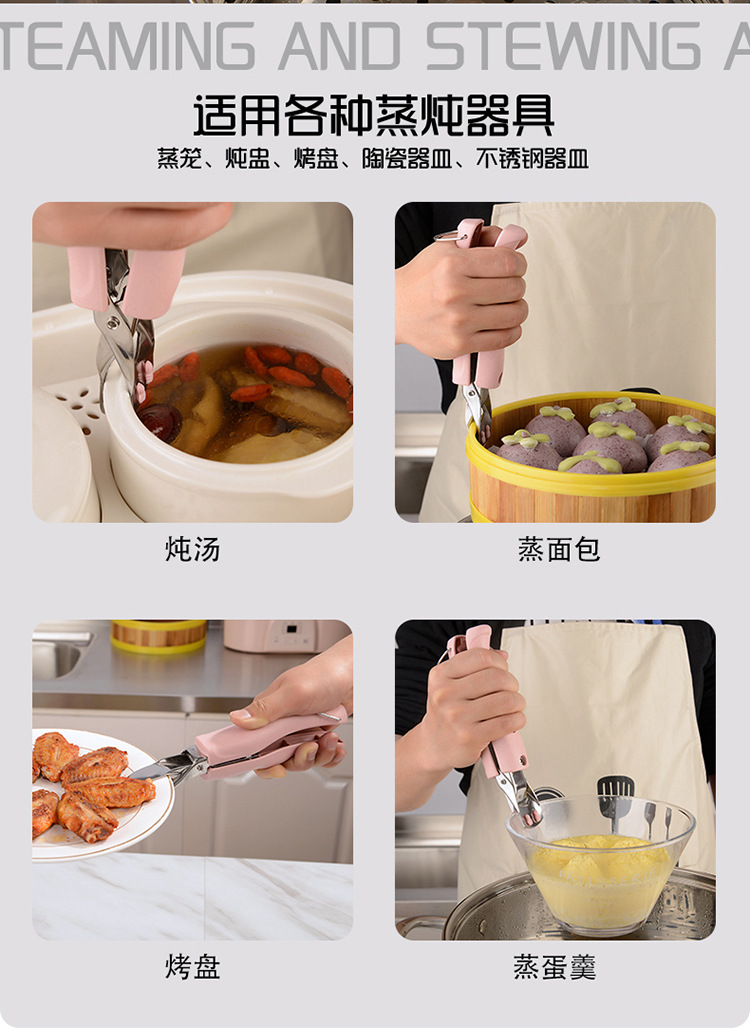 TEAMING AND STEWING A

适用各种蒸炖器具

蒸笼、炖盅、烤盘、陶瓷器皿、不锈钢器皿

炖汤

蒸面包

烤盘

蒸蛋羹