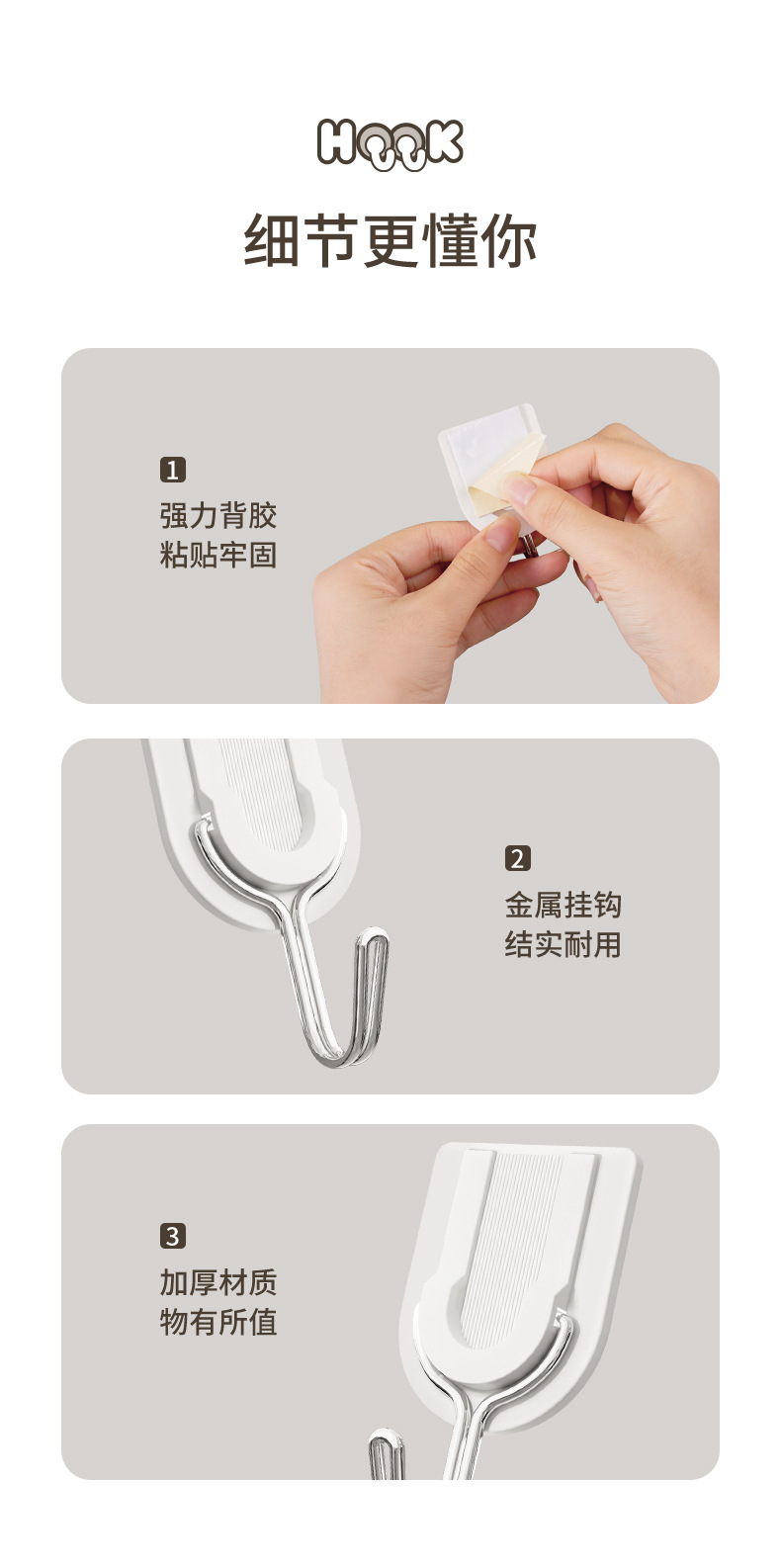 HOOK

细节更懂你

1
强力背胶
粘贴牢固

2
金属挂钩
结实耐用

3
加厚材质
物有所值