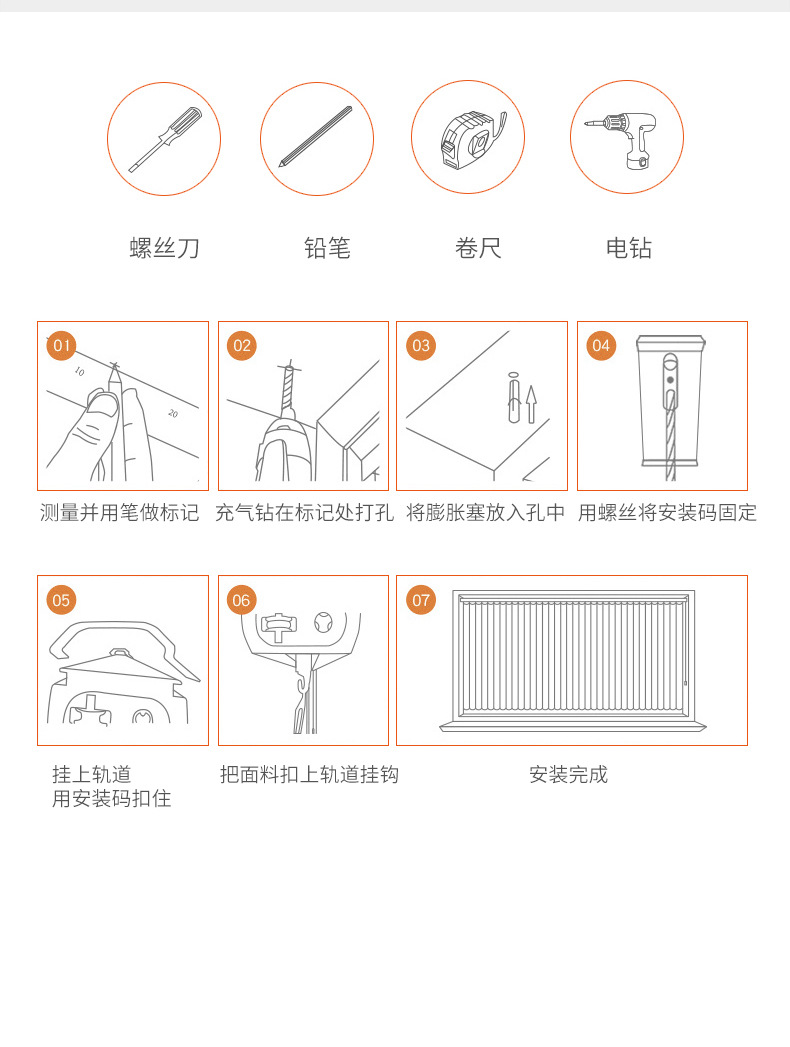 螺丝刀

铅笔

卷尺

电钻

01

10

20

测量并用笔做标记

02

充气钻在标记处打孔

03

将膨胀塞放入孔中

04

用螺丝将安装码固定

05

挂上轨道
用安装码扣住

06

把面料扣上轨道挂钩

07

安装完成