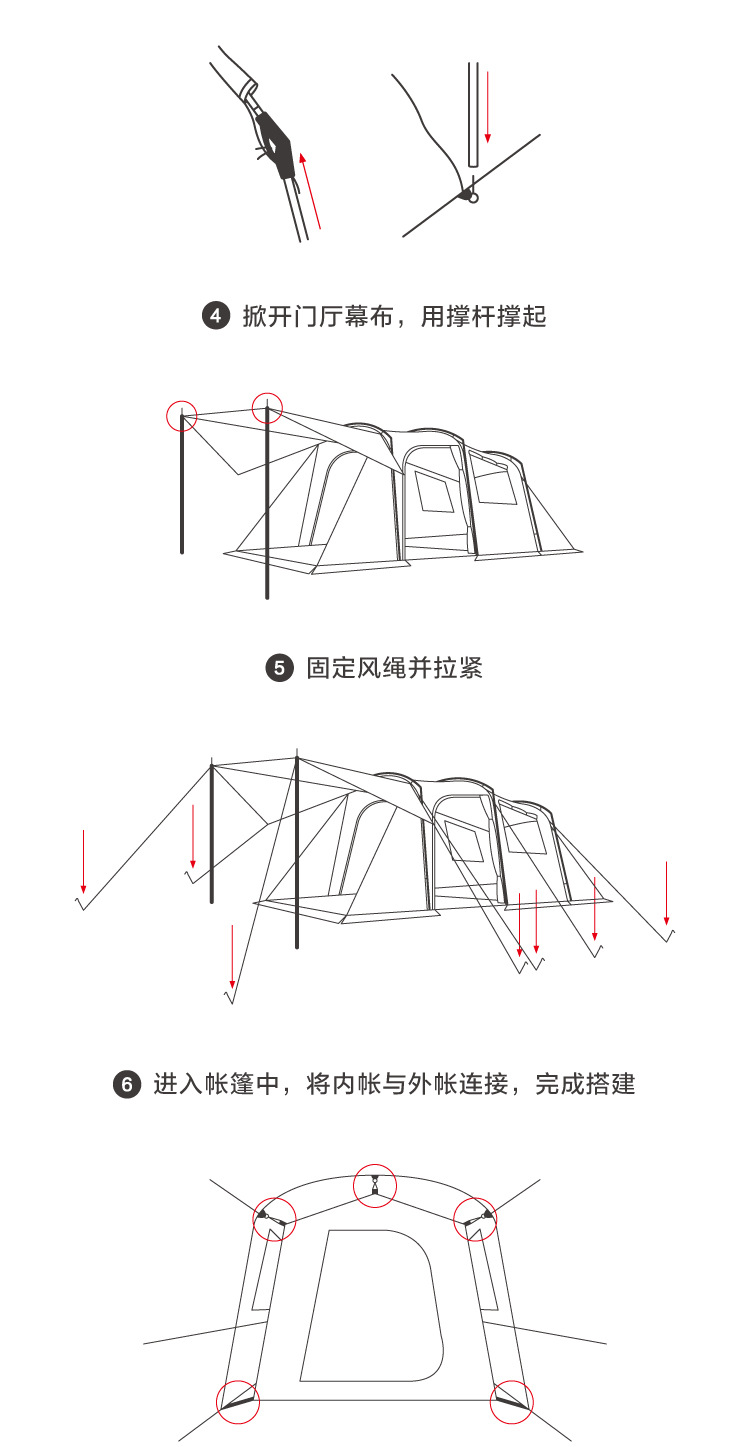 4 掀开门厅幕布，用撑杆撑起

5 固定风绳并拉紧

6 进入帐篷中，将内帐与外帐连接，完成搭建