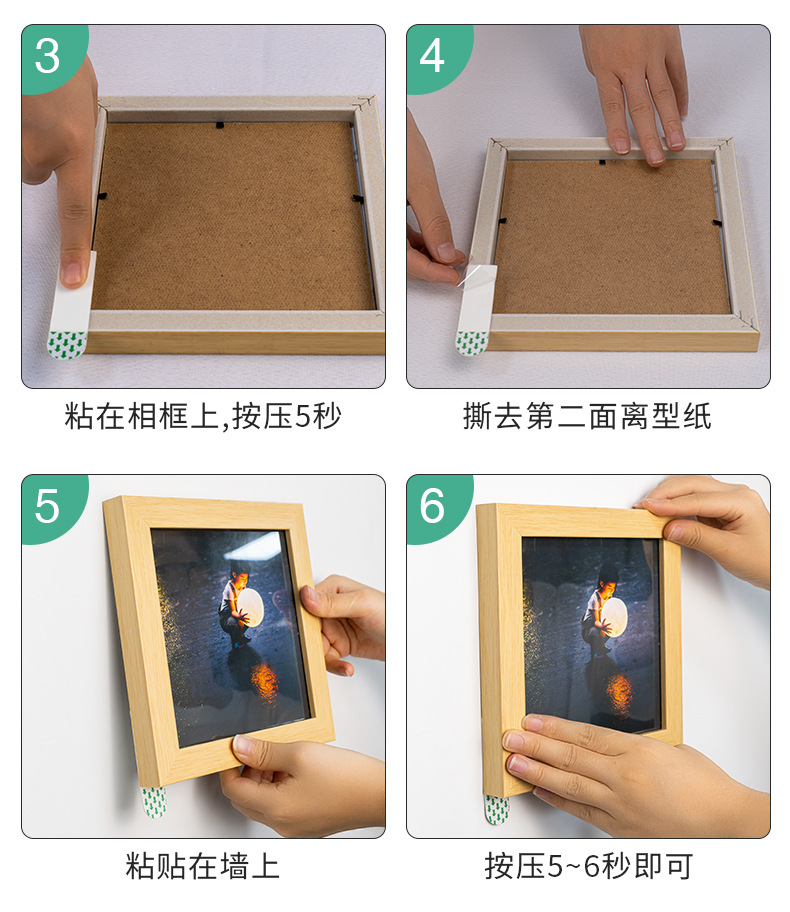 3

粘在相框上,按压5秒

4

撕去第二面离型纸

5

粘贴在墙上

6

按压5~6秒即可