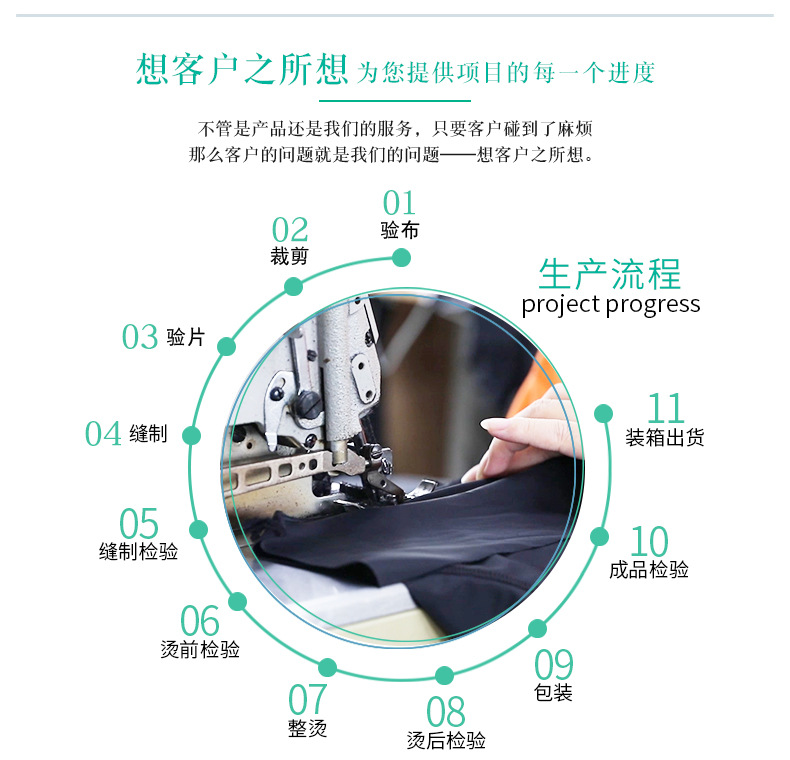 想客户之所想 为您提供项目的每一个进度

不管是产品还是我们的服务，只要客户碰到了麻烦
那么客户的问题就是我们的问题——想客户之所想。

生产流程
project progress

01
验布

02
裁剪

03 验片

04 缝制

05
缝制检验

06
烫前检验

07
整烫

08
烫后检验

09
包装

10
成品检验

11
装箱出货