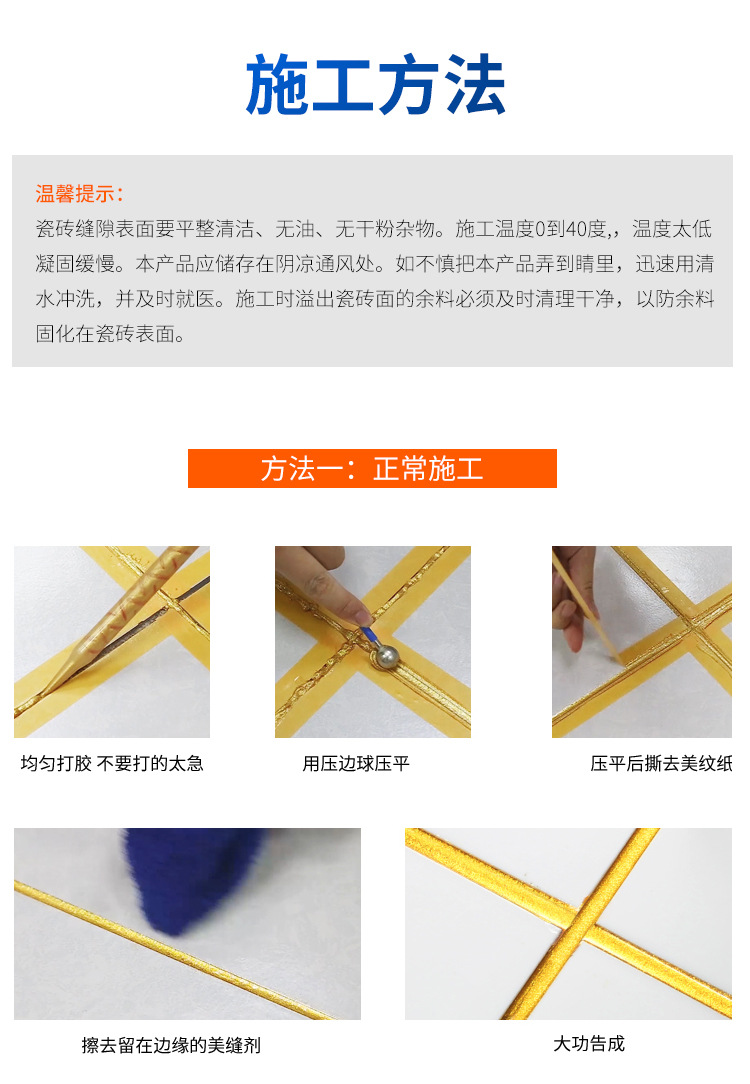 施工方法

温馨提示：
瓷砖缝隙表面要平整清洁、无油、无干粉杂物。施工温度0到40度,，温度太低凝固缓慢。本产品应储存在阴凉通风处。如不慎把本产品弄到睛里，迅速用清水冲洗，并及时就医。施工时溢出瓷砖面的余料必须及时清理干净，以防余料固化在瓷砖表面。

方法一：正常施工

均匀打胶 不要打的太急

用压边球压平

压平后撕去美纹纸

擦去留在边缘的美缝剂

大功告成