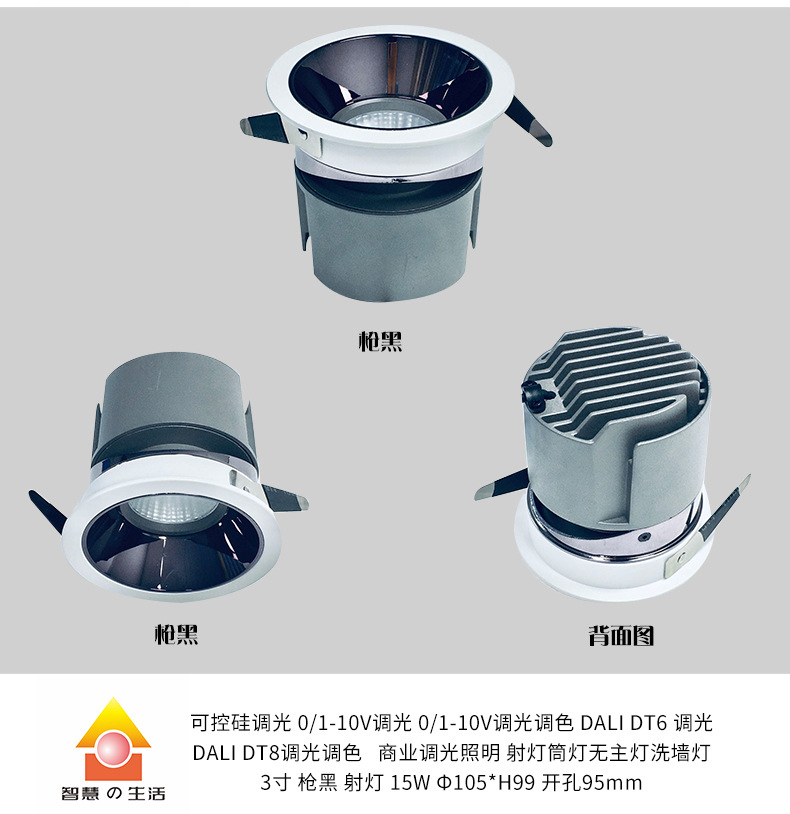 枪黑

枪黑

背面图

智慧の生活

可控硅调光 0/1-10V调光 0/1-10V调光调色 DALI DT6 调光 DALI DT8调光调色 商业调光照明 射灯筒灯无主灯洗墙灯 3寸 枪黑 射灯 15W Φ105*H99 开孔95mm