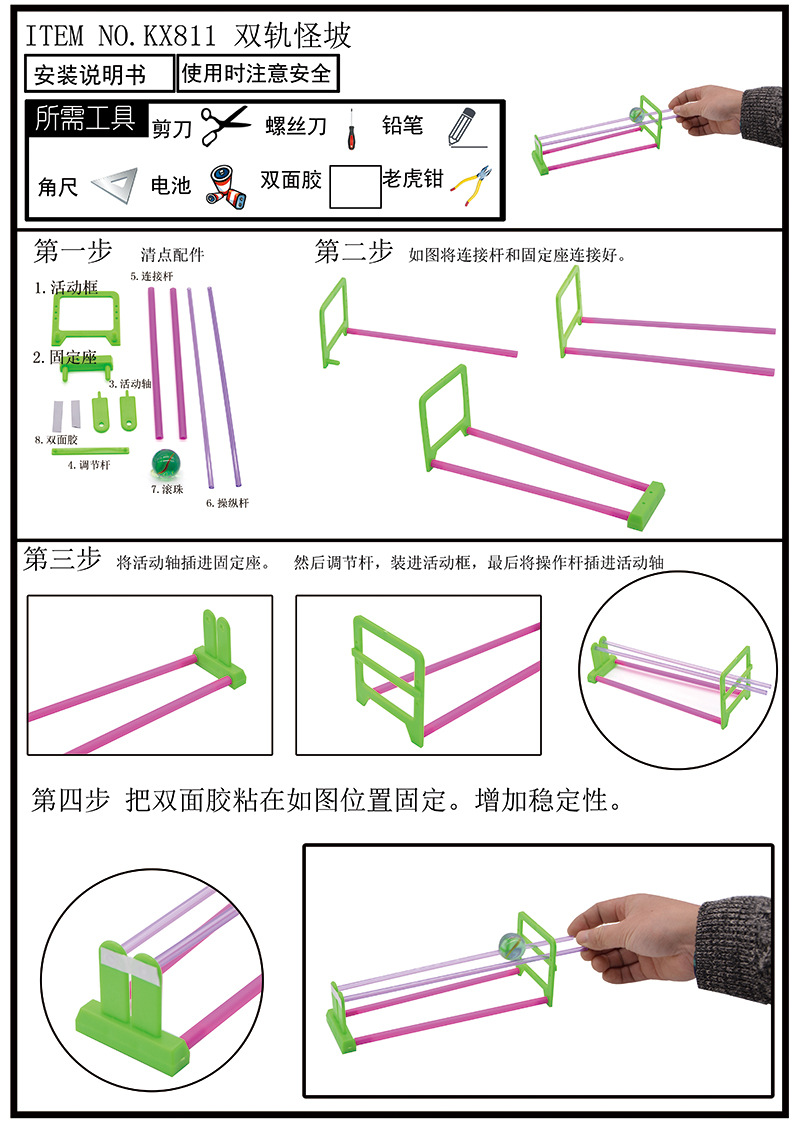 ITEM NO.KX811 双轨怪坡

安装说明书 使用时注意安全

所需工具 剪刀 螺丝刀 铅笔

角尺 电池 双面胶 老虎钳

第一步 清点配件

1. 活动框
2. 固定座
3. 活动轴
4. 调节杆
5. 连接杆
6. 操纵杆
7. 滚珠
8. 双面胶

第二步 如图将连接杆和固定座连接好。

第三步 将活动轴插进固定座。 然后调节杆，装进活动框，最后将操作杆插进活动轴

第四步 把双面胶粘在如图位置固定。增加稳定性。