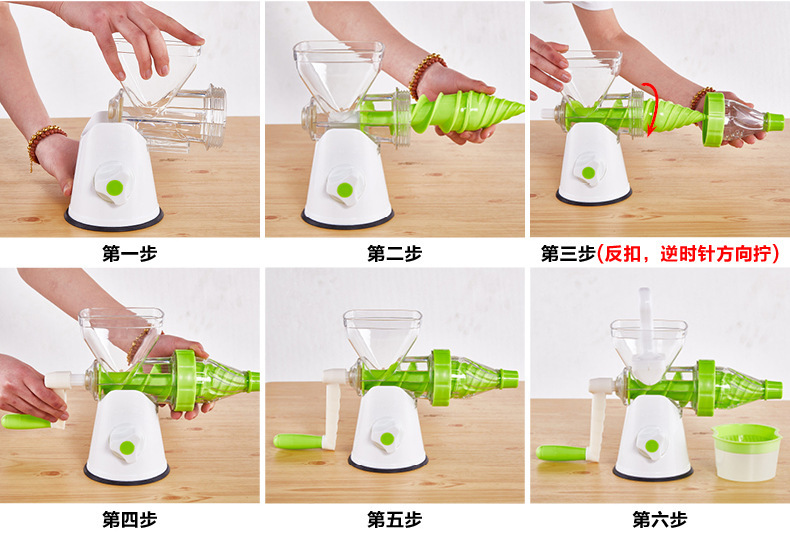 第一步

第二步

第三步(反扣，逆时针方向拧)

第四步

第五步

第六步