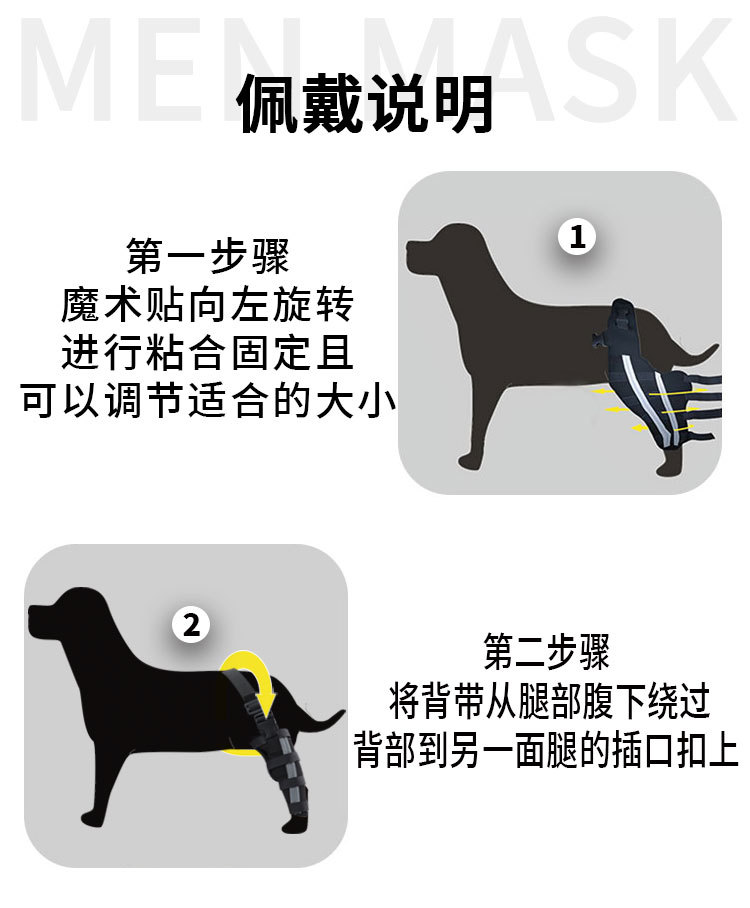 MEN MASK

佩戴说明

第一步骤
魔术贴向左旋转
进行粘合固定且
可以调节适合的大小

1

2

第二步骤
将背带从腿部腹下绕过
背部到另一面腿的插口扣上