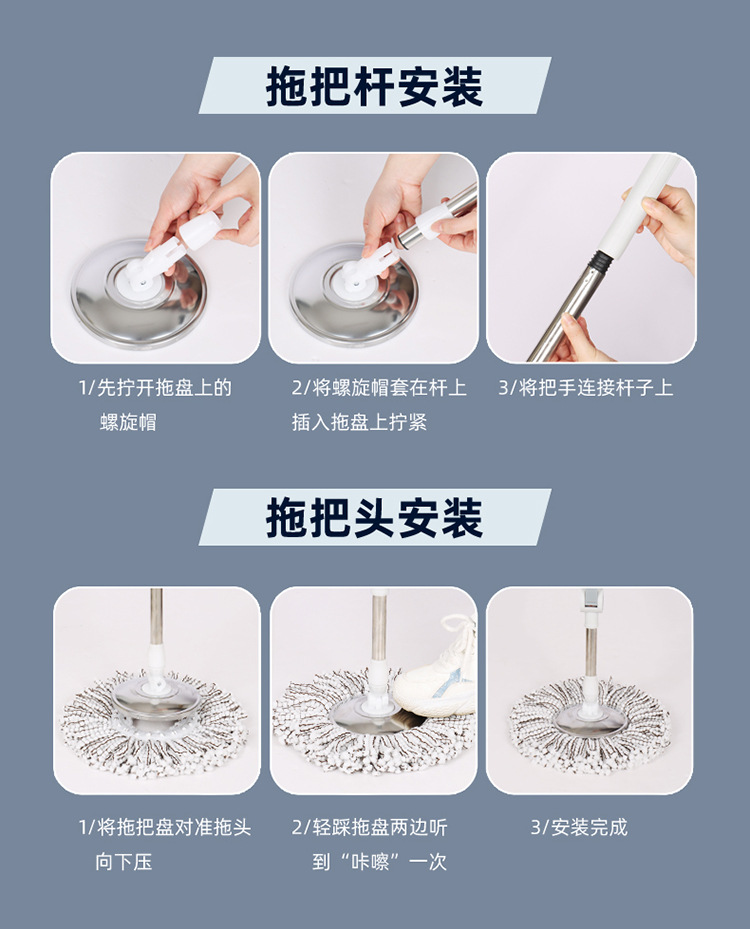 拖把杆安装

1/先拧开拖盘上的螺旋帽

2/将螺旋帽套在杆上插入拖盘上拧紧

3/将把手连接杆子上

拖把头安装

1/将拖把盘对准拖头向下压

2/轻踩拖盘两边听到“咔嚓”一次

3/安装完成