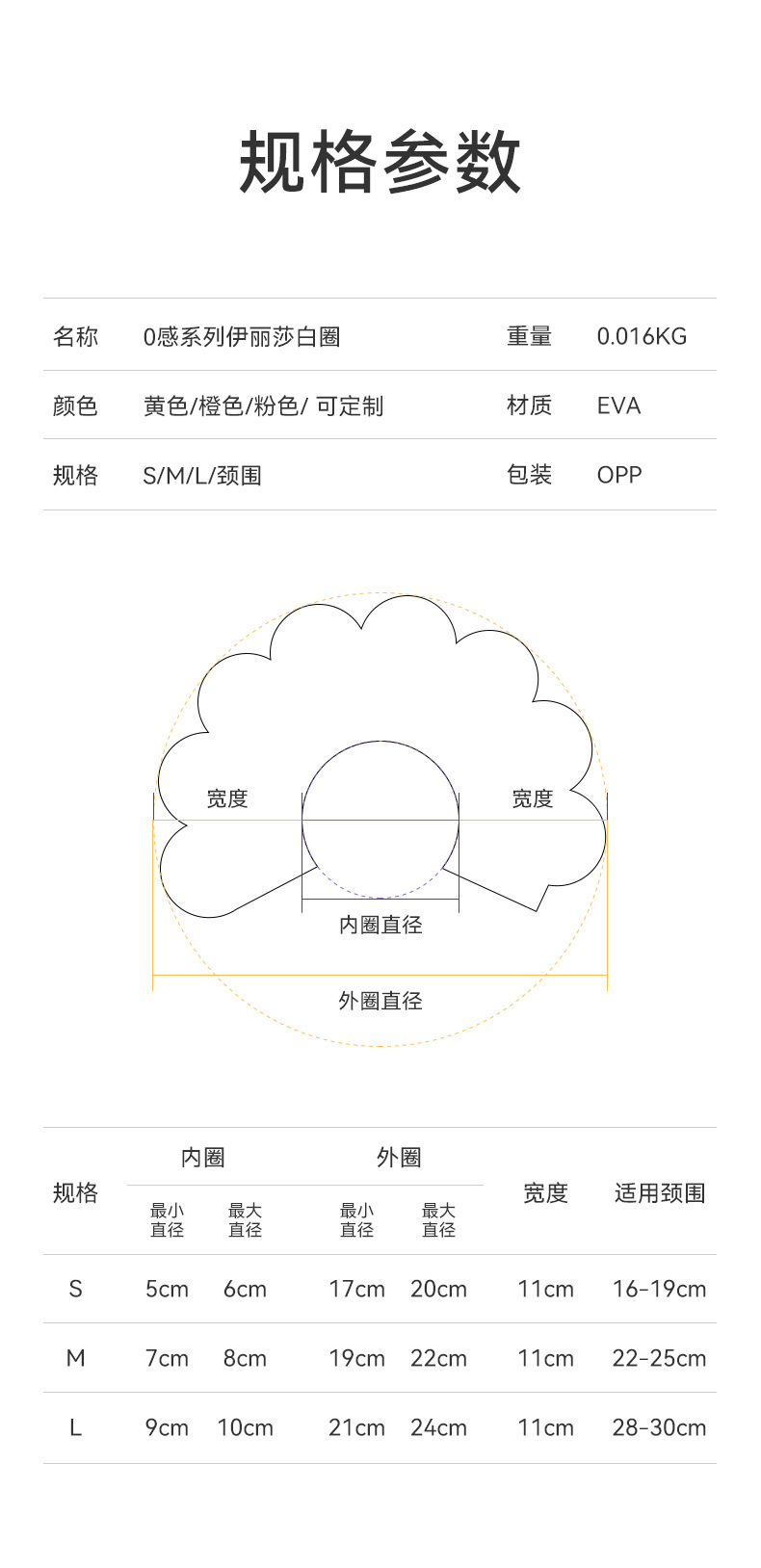 规格参数

名称 0感系列伊丽莎白圈 重量 0.016KG

颜色 黄色/橙色/粉色/ 可定制 材质 EVA

规格 S/M/L/颈围 包装 OPP

宽度

宽度

内圈直径

外圈直径

| 规格 | 内圈 |  | 外圈 |  | 宽度 | 适用颈围 |
|---|---|---|---|---|---|---|
|  | 最小直径 | 最大直径 | 最小直径 | 最大直径 |  |  |
| S | 5cm | 6cm | 17cm | 20cm | 11cm | 16-19cm |
| M | 7cm | 8cm | 19cm | 22cm | 11cm | 22-25cm |
| L | 9cm | 10cm | 21cm | 24cm | 11cm | 28-30cm |