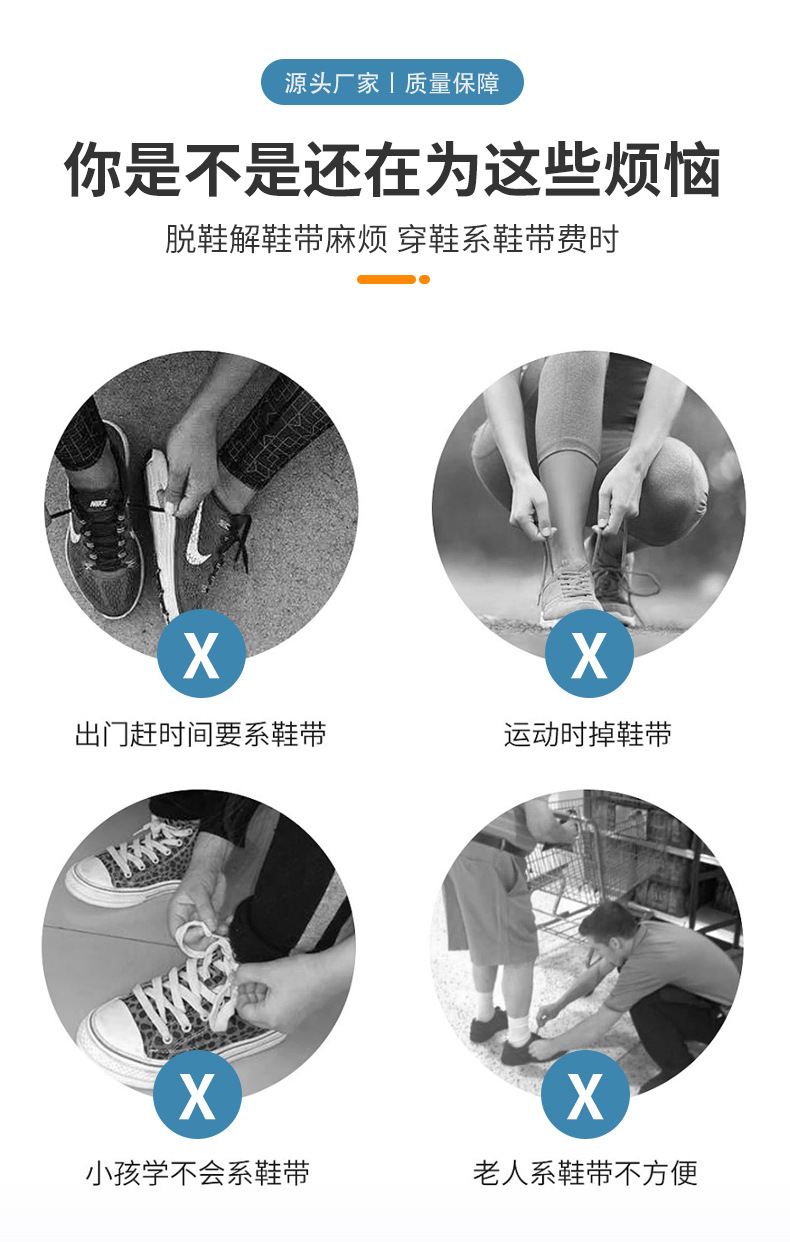 源头厂家 | 质量保障

你是不是还在为这些烦恼

脱鞋解鞋带麻烦 穿鞋系鞋带费时

NIKE

X

出门赶时间要系鞋带

X

运动时掉鞋带

X

小孩学不会系鞋带

X

老人系鞋带不方便