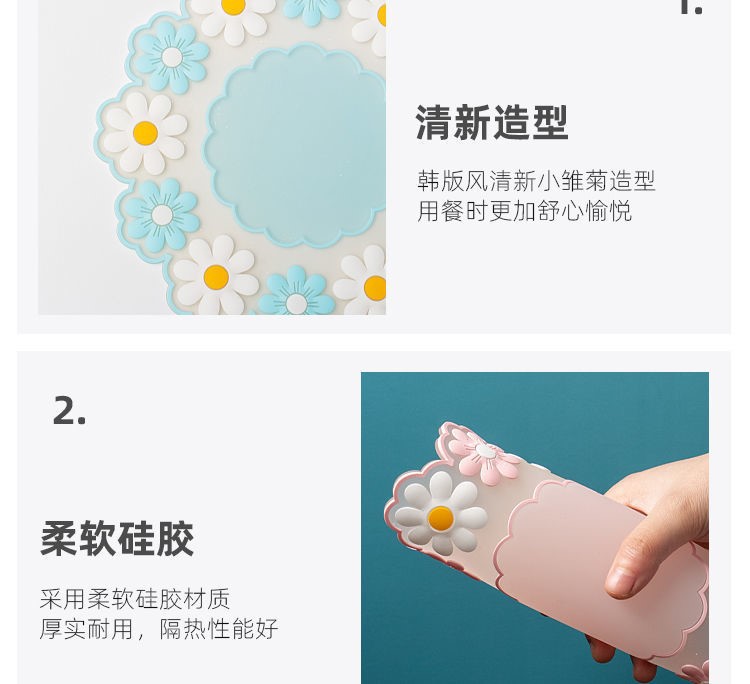 1.

清新造型

韩版风清新小雏菊造型
用餐时更加舒心愉悦

2.

柔软硅胶

采用柔软硅胶材质
厚实耐用，隔热性能好