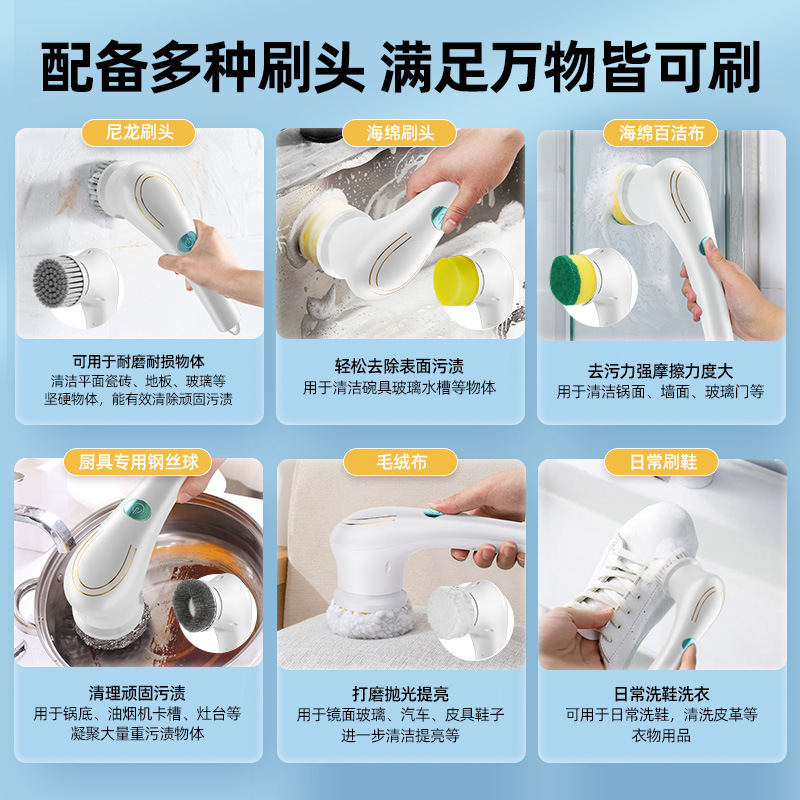 配备多种刷头 满足万物皆可刷

尼龙刷头

可用于耐磨耐损物体
清洁平面瓷砖、地板、玻璃等坚硬物体，能有效清除顽固污渍

海绵刷头

轻松去除表面污渍
用于清洁碗具玻璃水槽等物体

海绵百洁布

去污力强摩擦力度大
用于清洁锅面、墙面、玻璃门等

厨具专用钢丝球

清理顽固污渍
用于锅底、油烟机卡槽、灶台等凝聚大量重污渍物体

毛绒布

打磨抛光提亮
用于镜面玻璃、汽车、皮具鞋子进一步清洁提亮等

日常刷鞋

日常洗鞋洗衣
可用于日常洗鞋，清洗皮革等衣物用品