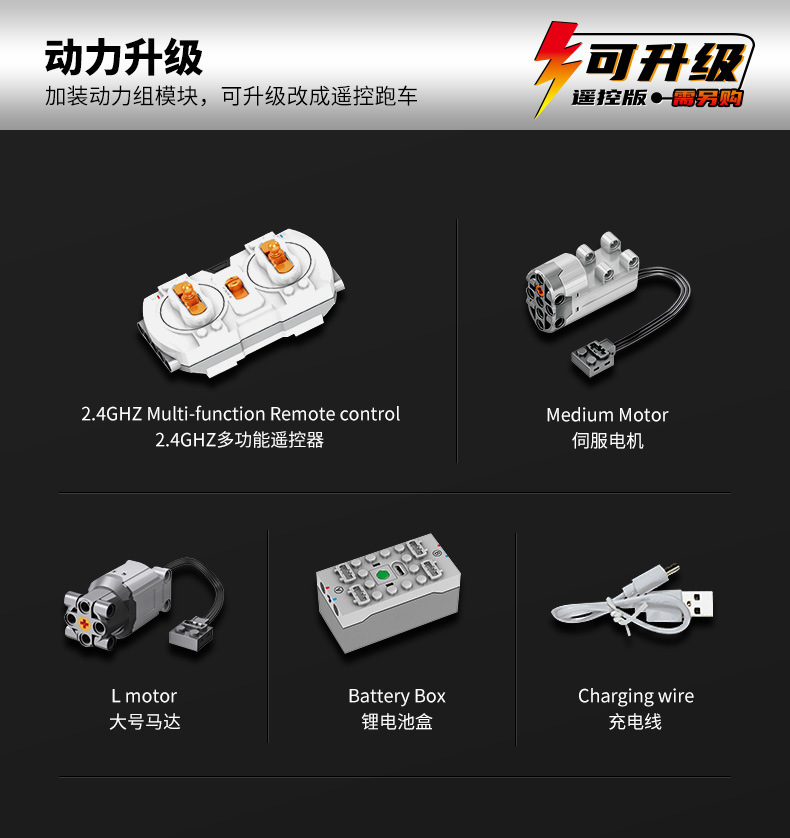 动力升级
加装动力组模块，可升级改成遥控跑车

可升级
遥控版 需另购

2.4GHZ Multi-function Remote control
2.4GHZ多功能遥控器

Medium Motor
伺服电机

L motor
大号马达

Battery Box
锂电池盒

Charging wire
充电线