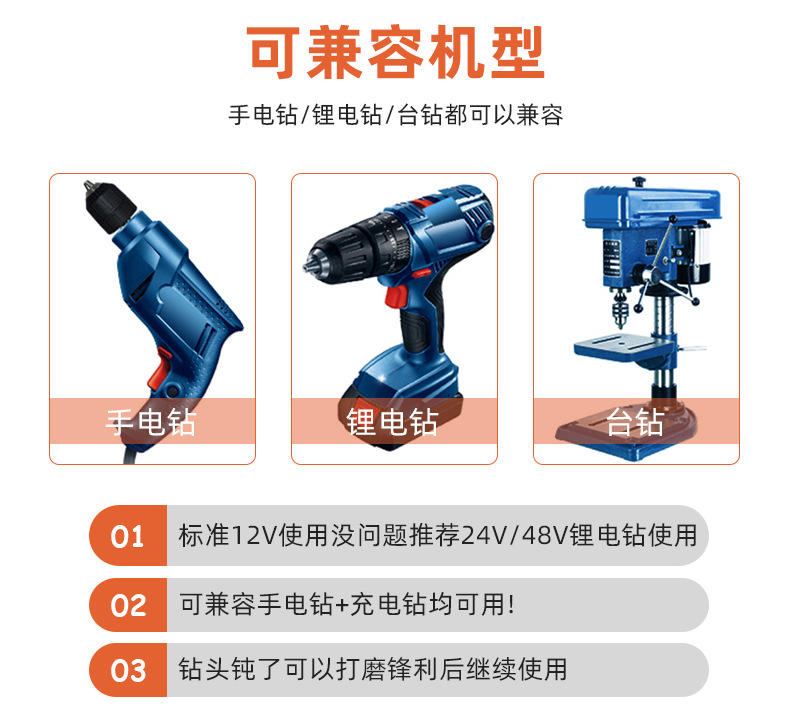 可兼容机型

手电钻/锂电钻/台钻都可以兼容

手电钻

锂电钻

台钻

01 标准12V使用没问题推荐24V/48V锂电钻使用

02 可兼容手电钻+充电钻均可用!

03 钻头钝了可以打磨锋利后继续使用