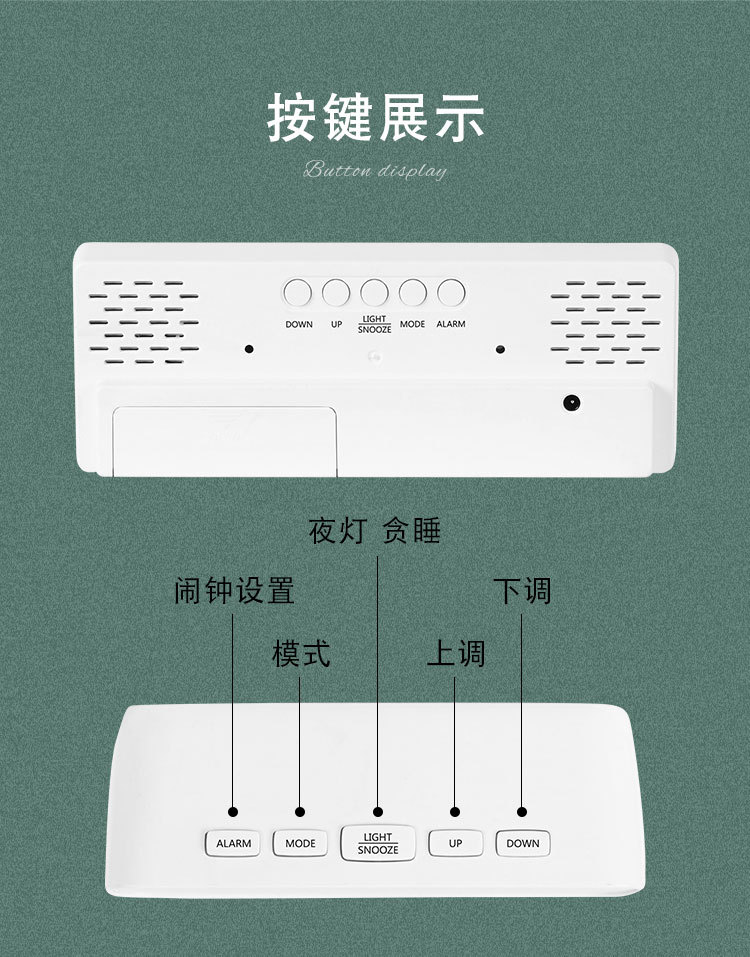 按键展示

Button display

DOWN UP LIGHT SNOOZE MODE ALARM

夜灯 贪睡

闹钟设置

下调

模式

上调

ALARM MODE LIGHT SNOOZE UP DOWN