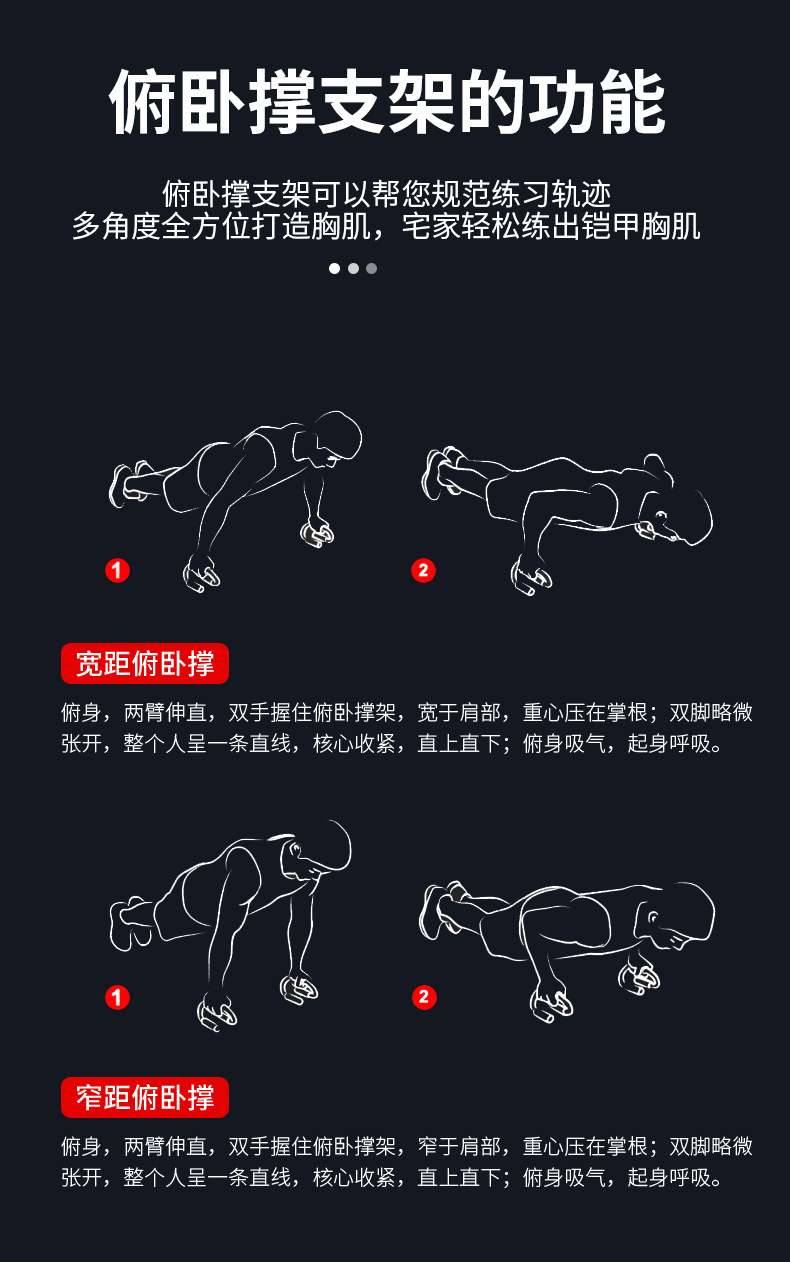 俯卧撑支架的功能

俯卧撑支架可以帮您规范练习轨迹
多角度全方位打造胸肌，宅家轻松练出铠甲胸肌

1

2

宽距俯卧撑

俯身，两臂伸直，双手握住俯卧撑架，宽于肩部，重心压在掌根；双脚略微张开，整个人呈一条直线，核心收紧，直上直下；俯身吸气，起身呼吸。

1

2

窄距俯卧撑

俯身，两臂伸直，双手握住俯卧撑架，窄于肩部，重心压在掌根；双脚略微张开，整个人呈一条直线，核心收紧，直上直下；俯身吸气，起身呼吸。