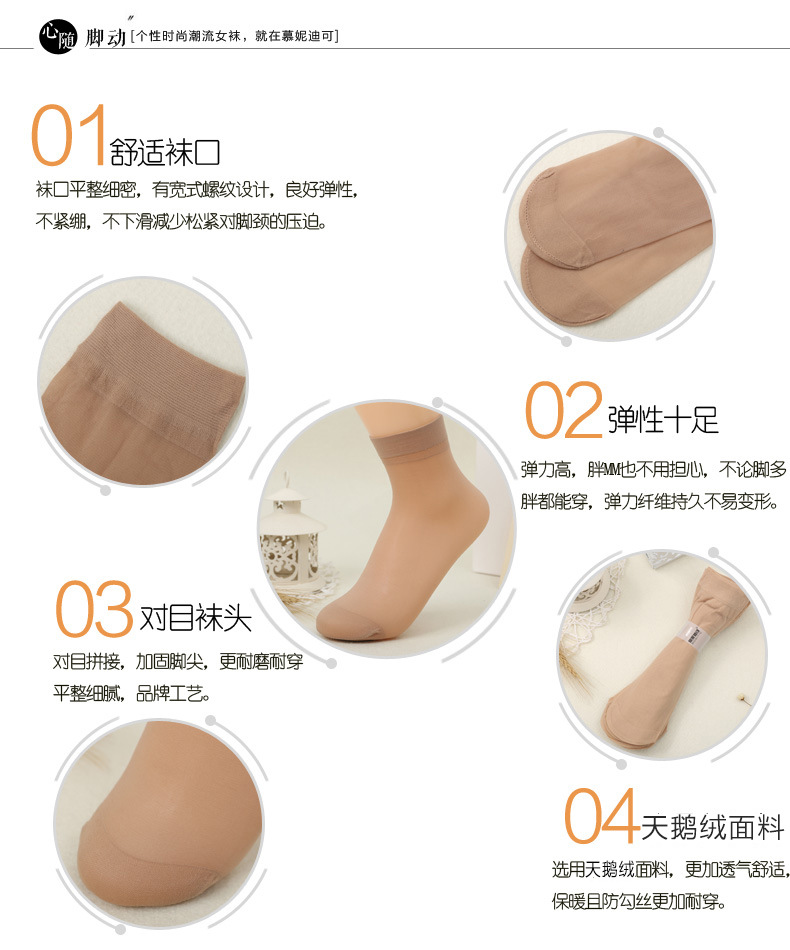 心随 脚动 [个性时尚潮流女袜，就在慕妮迪可]

01 舒适袜口
袜口平整细密，有宽式螺纹设计，良好弹性，不紧绷，不下滑减少松紧对脚颈的压迫。

02 弹性十足
弹力高，胖MM也不用担心，不论脚多胖都能穿，弹力纤维持久不易变形。

03 对目袜头
对目拼接，加固脚尖，更耐磨耐穿平整细腻，品牌工艺。

04 天鹅绒面料
选用天鹅绒面料，更加透气舒适，保暖且防勾丝更加耐穿。