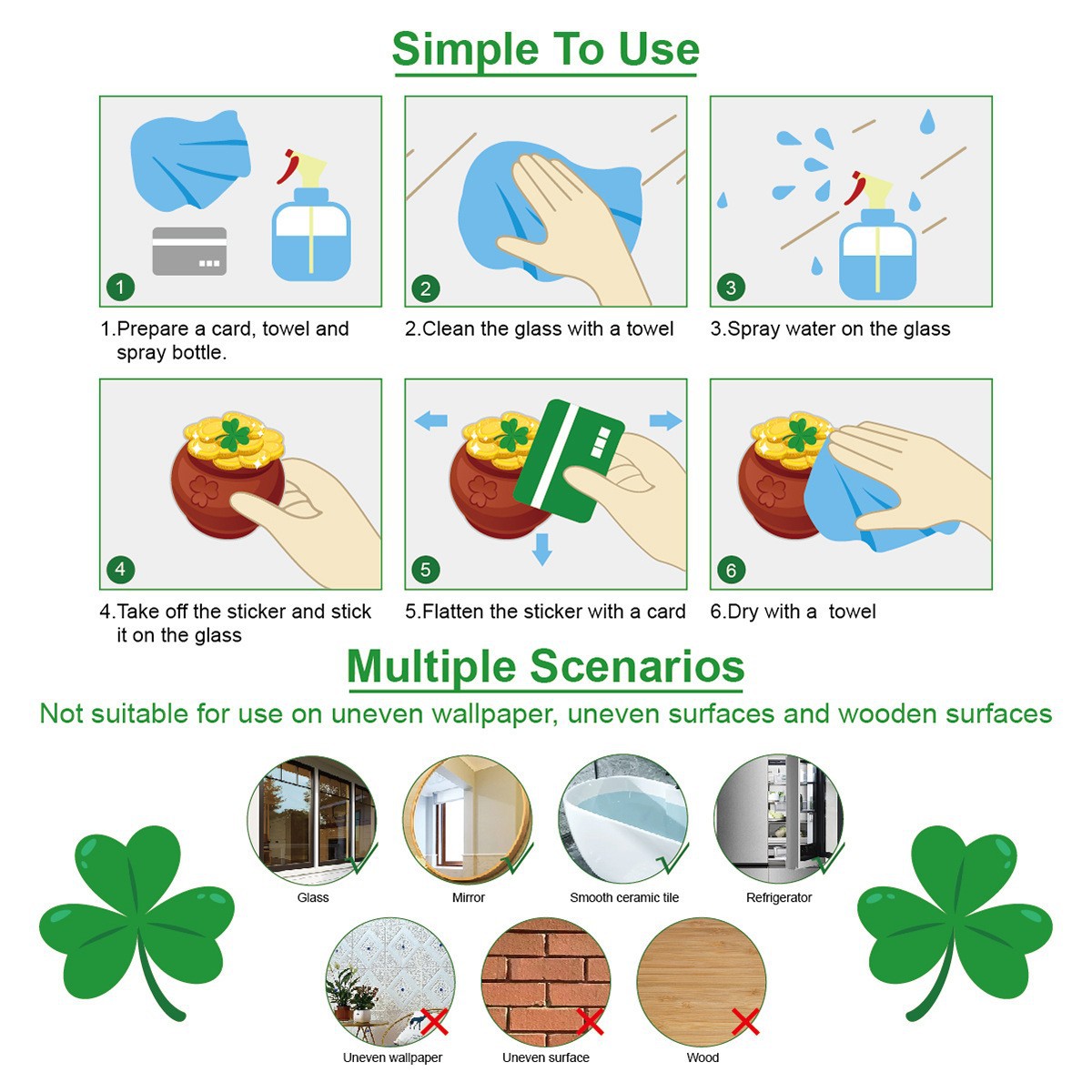 Simple To Use

1

1.Prepare a card, towel and spray bottle.

2

2.Clean the glass with a towel

3

3.Spray water on the glass

4

4.Take off the sticker and stick it on the glass

5

5.Flatten the sticker with a card

6

6.Dry with a  towel

Multiple Scenarios

Not suitable for use on uneven wallpaper, uneven surfaces and wooden surfaces

Glass

Mirror

Smooth ceramic tile

Refrigerator

Uneven wallpaper

Uneven surface

Wood