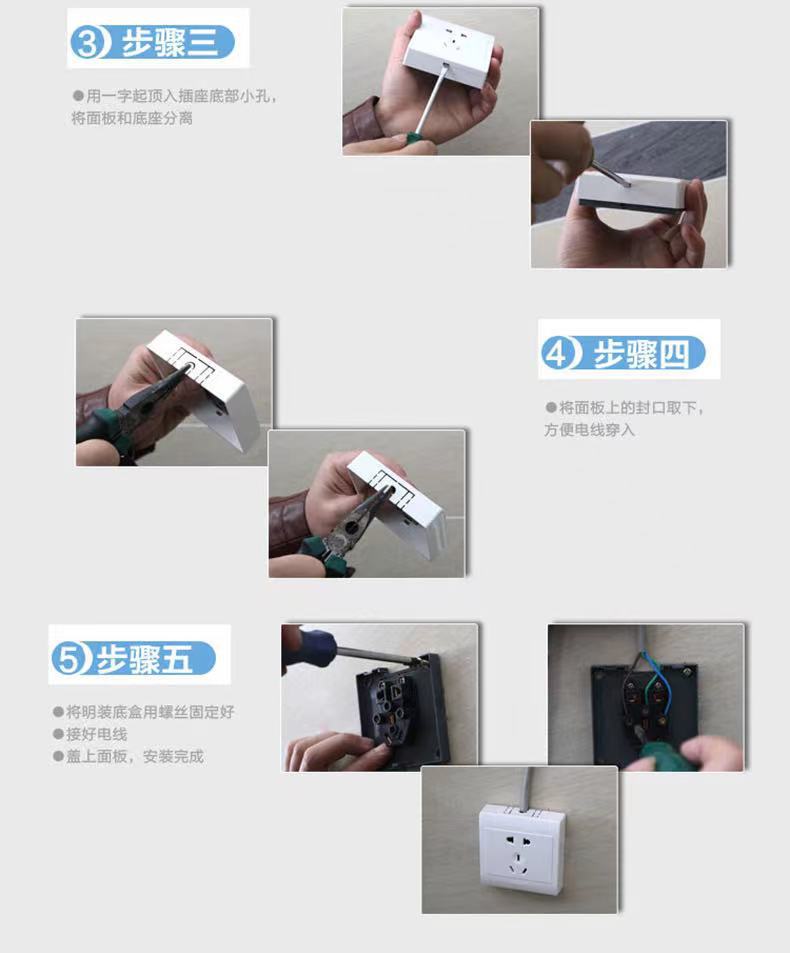 3 步骤三

●用一字起顶入插座底部小孔，将面板和底座分离

4 步骤四

●将面板上的封口取下，方便电线穿入

5 步骤五

●将明装底盒用螺丝固定好
●接好电线
●盖上面板，安装完成