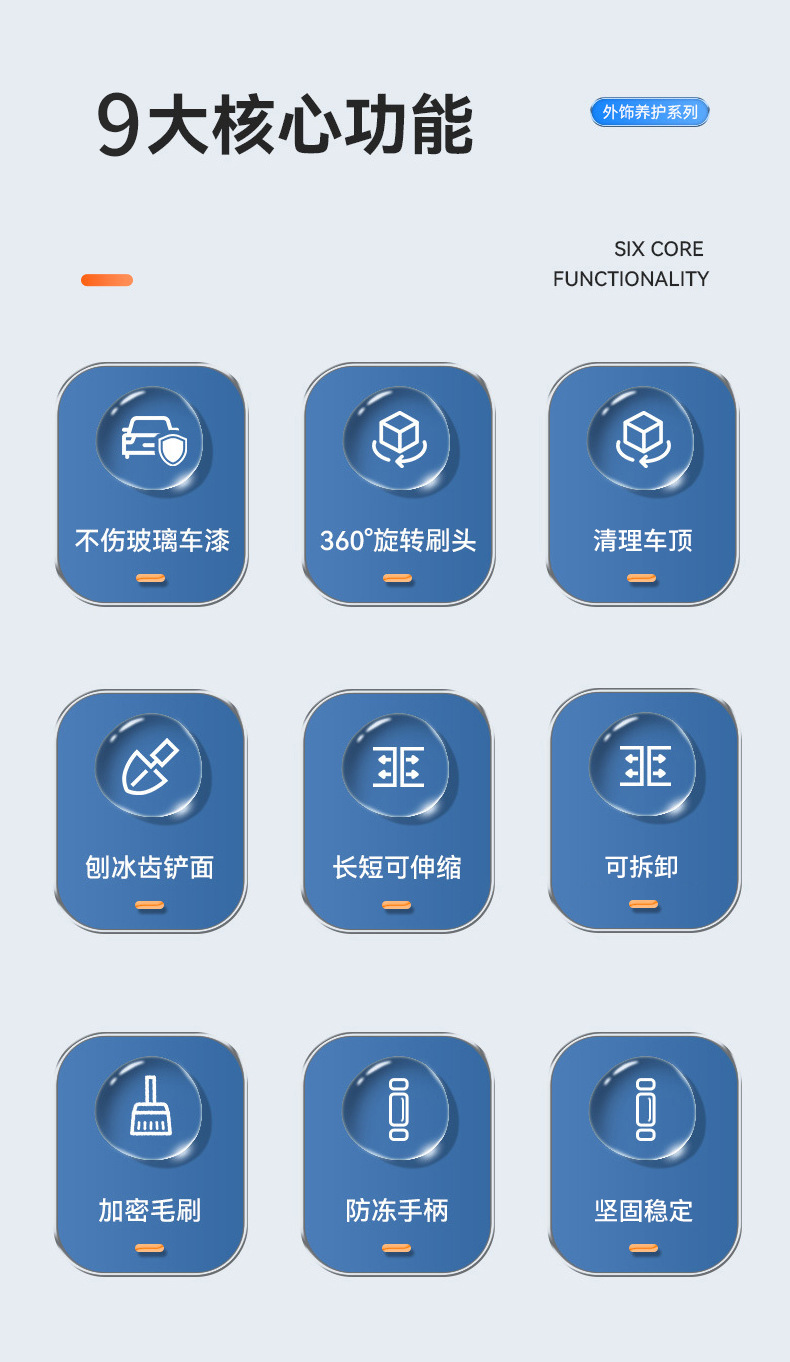 9大核心功能

外饰养护系列

SIX CORE
FUNCTIONALITY

不伤玻璃车漆

360°旋转刷头

清理车顶

刨冰齿铲面

长短可伸缩

可拆卸

加密毛刷

防冻手柄

坚固稳定