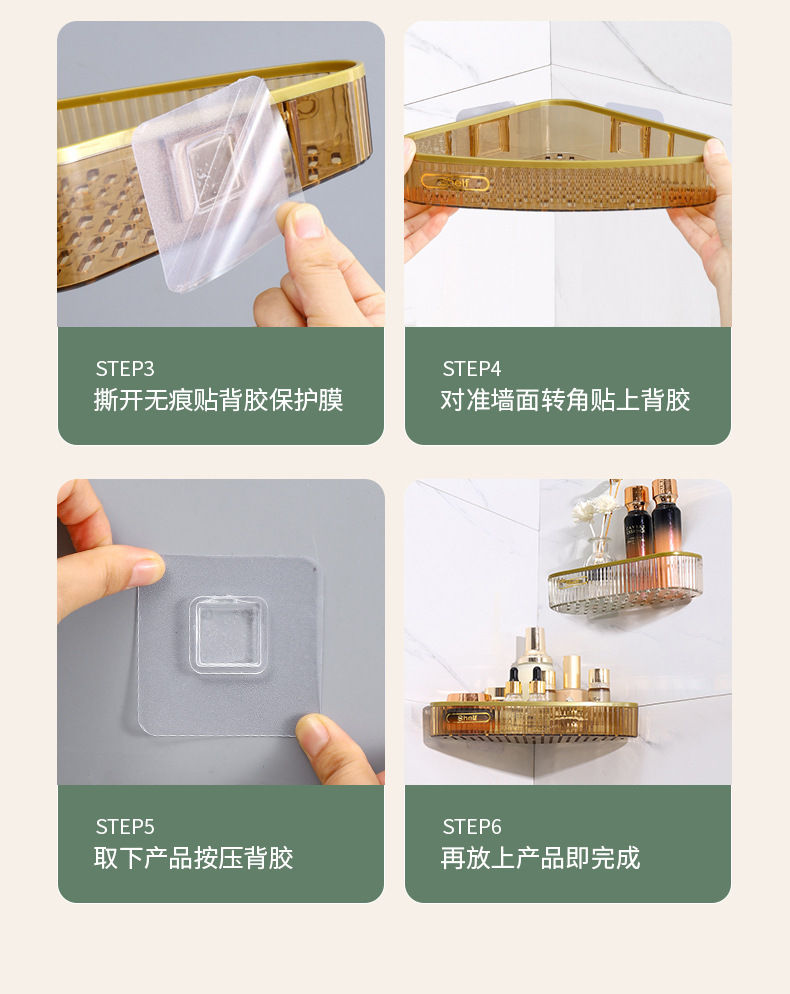 STEP3
撕开无痕贴背胶保护膜

STEP4
对准墙面转角贴上背胶

STEP5
取下产品按压背胶

STEP6
再放上产品即完成