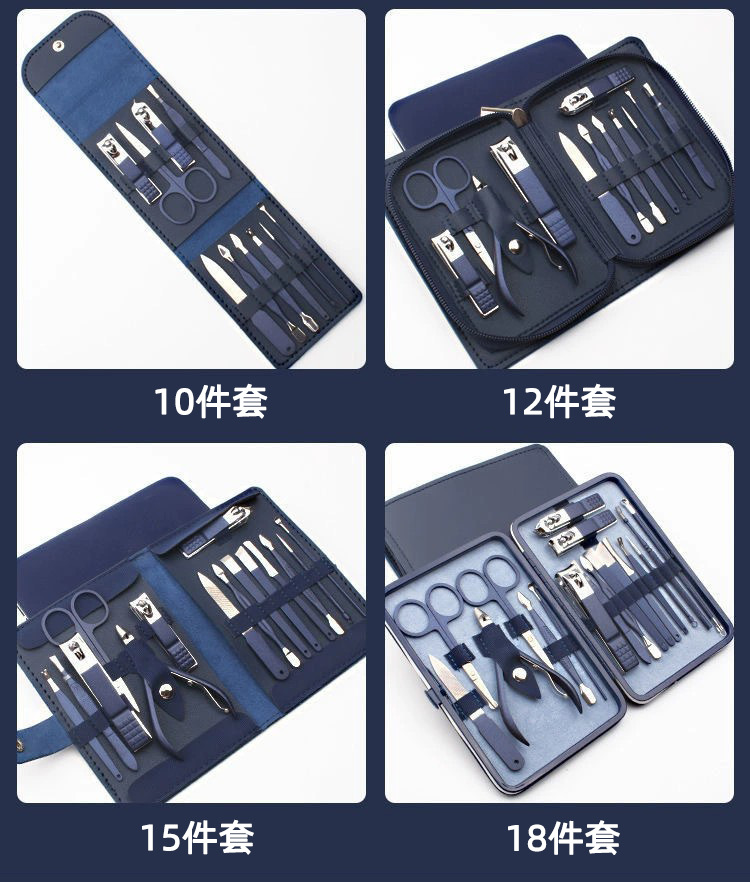 10件套

12件套

15件套

18件套