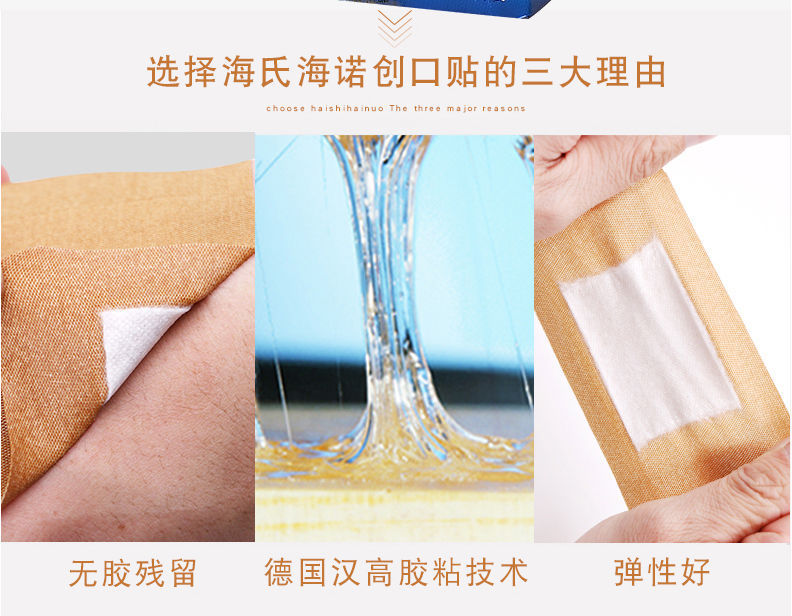 选择海氏海诺创口贴的三大理由

choose haishihainuo The three major reasons

无胶残留

德国汉高胶粘技术

弹性好