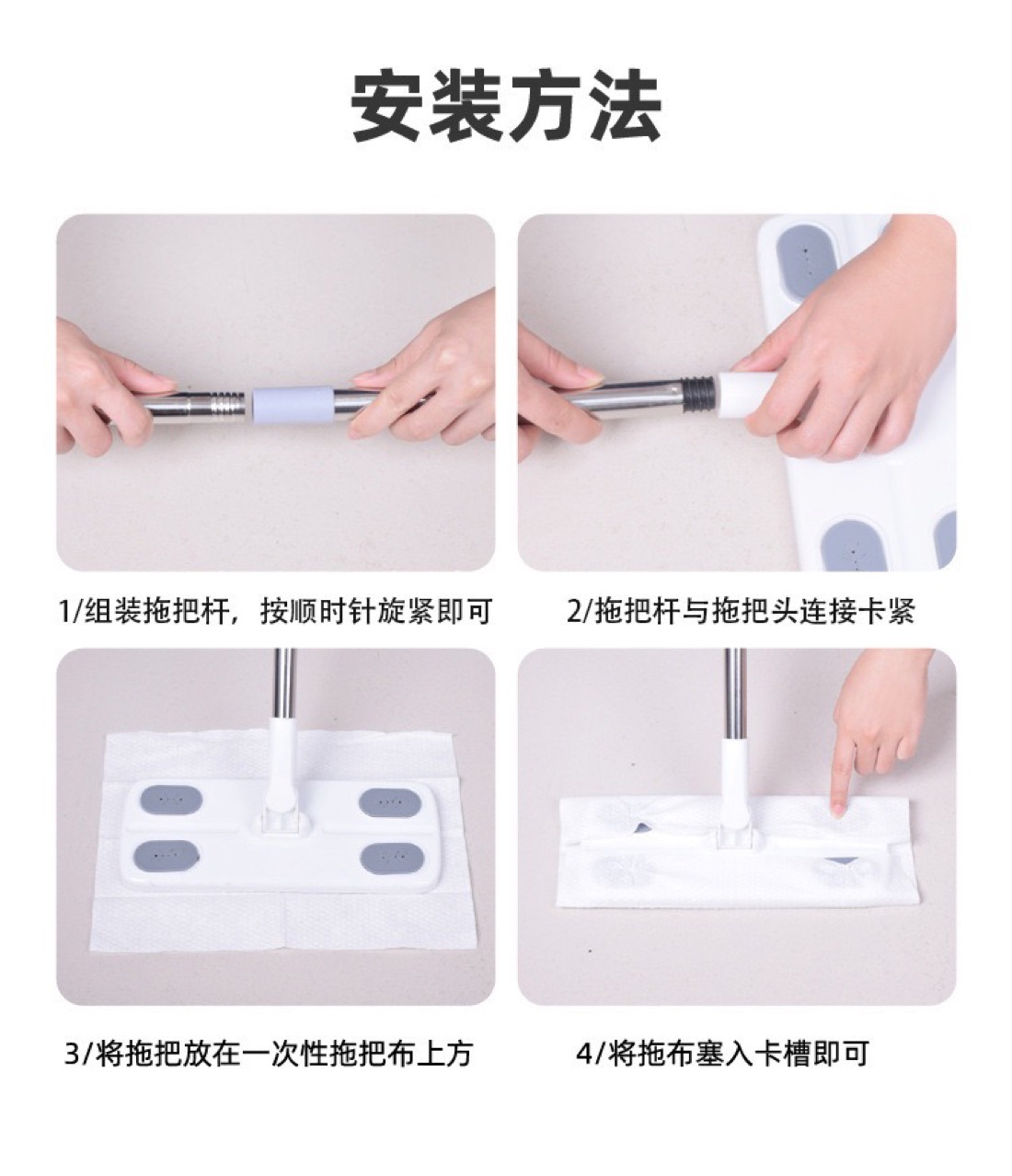 安装方法

1/组装拖把杆，按顺时针旋紧即可

2/拖把杆与拖把头连接卡紧

3/将拖把放在一次性拖把布上方

4/将拖布塞入卡槽即可