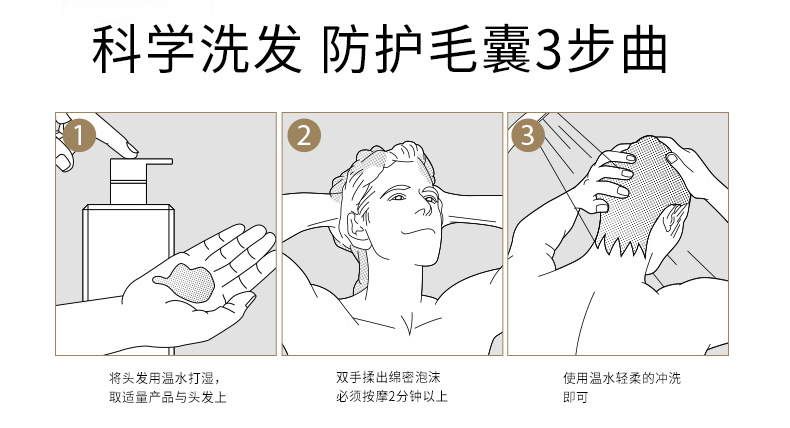 科学洗发 防护毛囊3步曲

1

2

3

将头发用温水打湿，
取适量产品与头发上

双手揉出绵密泡沫
必须按摩2分钟以上

使用温水轻柔的冲洗
即可