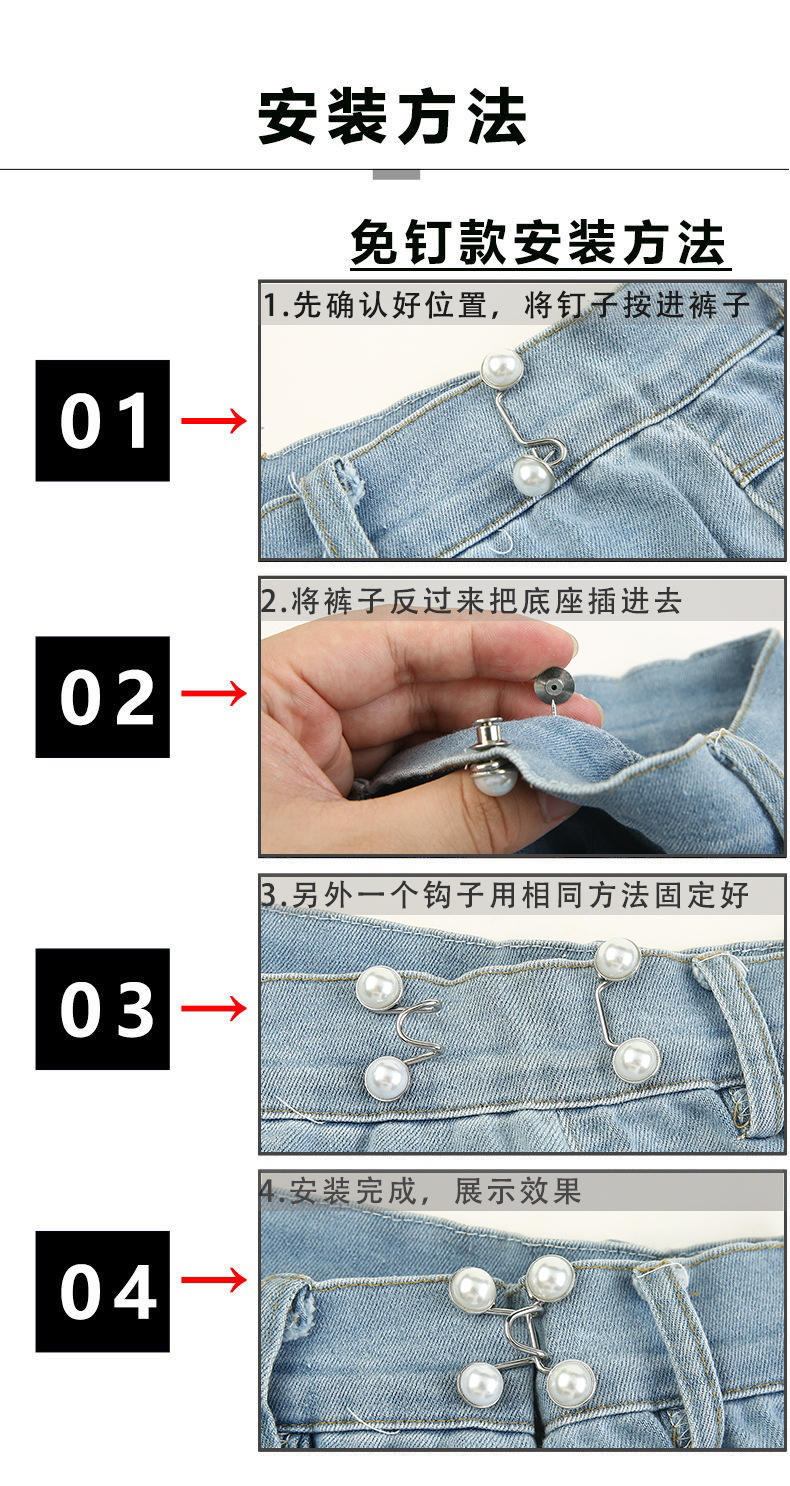 安装方法

免钉款安装方法

01

1.先确认好位置，将钉子按进裤子

02

2.将裤子反过来把底座插进去

03

3.另外一个钩子用相同方法固定好

04

4.安装完成，展示效果