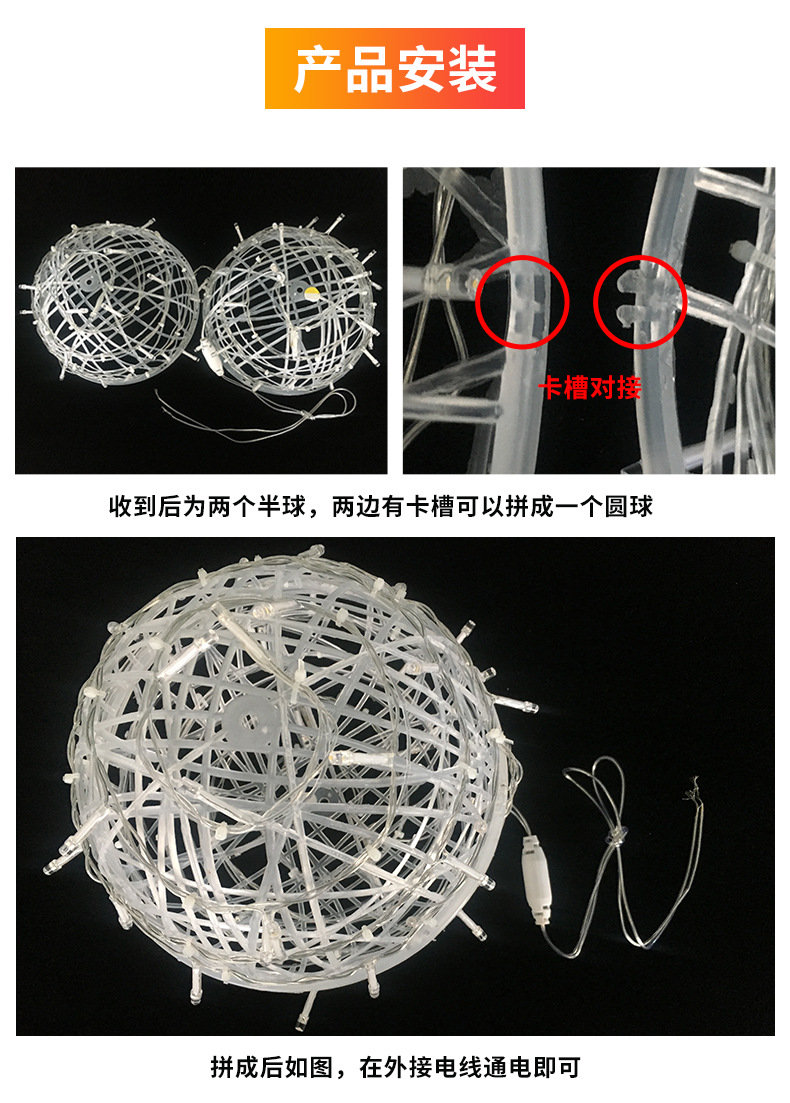 产品安装

卡槽对接

收到后为两个半球，两边有卡槽可以拼成一个圆球

拼成后如图，在外接电线通电即可