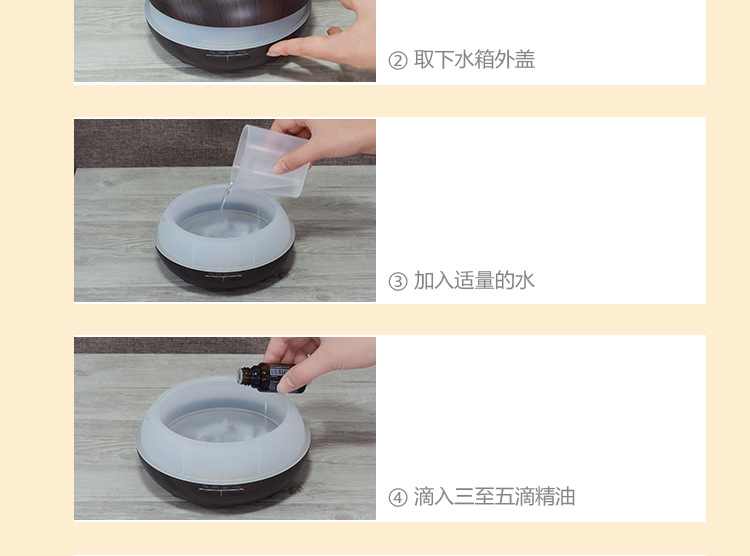 ② 取下水箱外盖

③ 加入适量的水

④ 滴入三至五滴精油