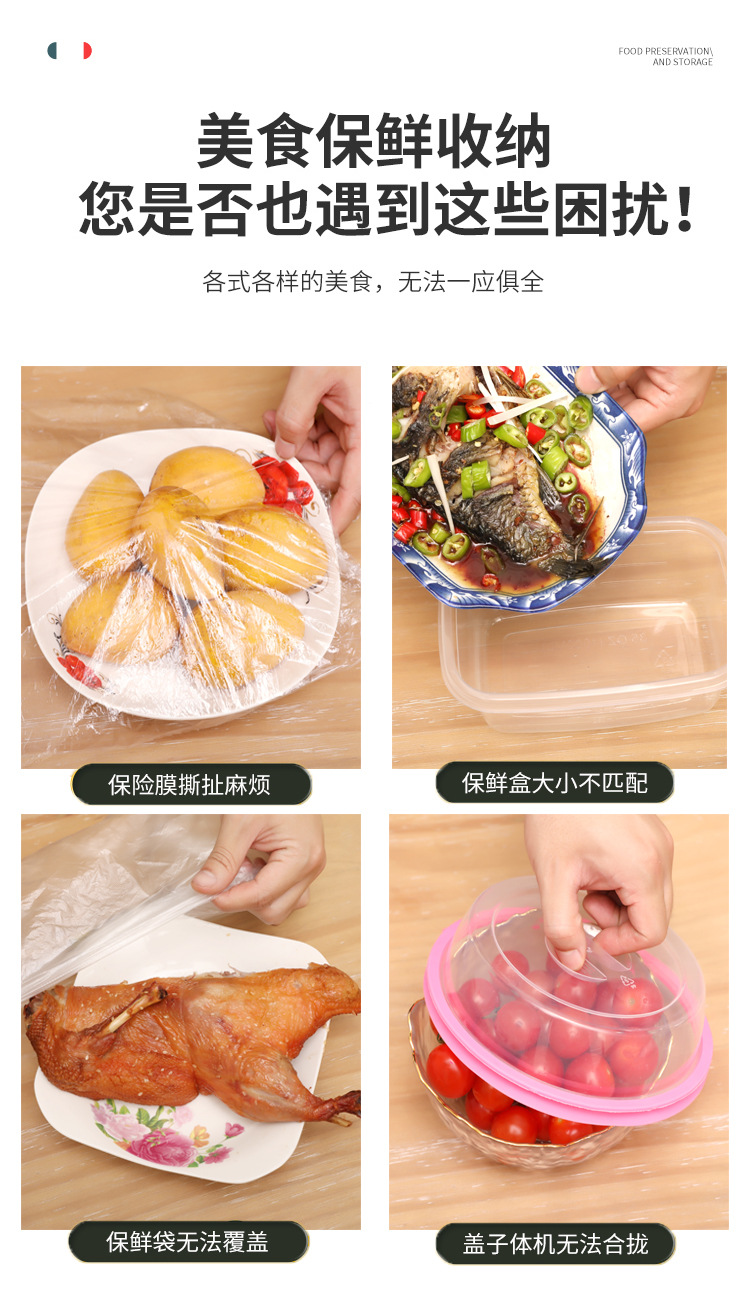 FOOD PRESERVATION\ AND STORAGE

美食保鲜收纳
您是否也遇到这些困扰！

各式各样的美食，无法一应俱全

保险膜撕扯麻烦

保鲜盒大小不匹配

保鲜袋无法覆盖

盖子体机无法合拢