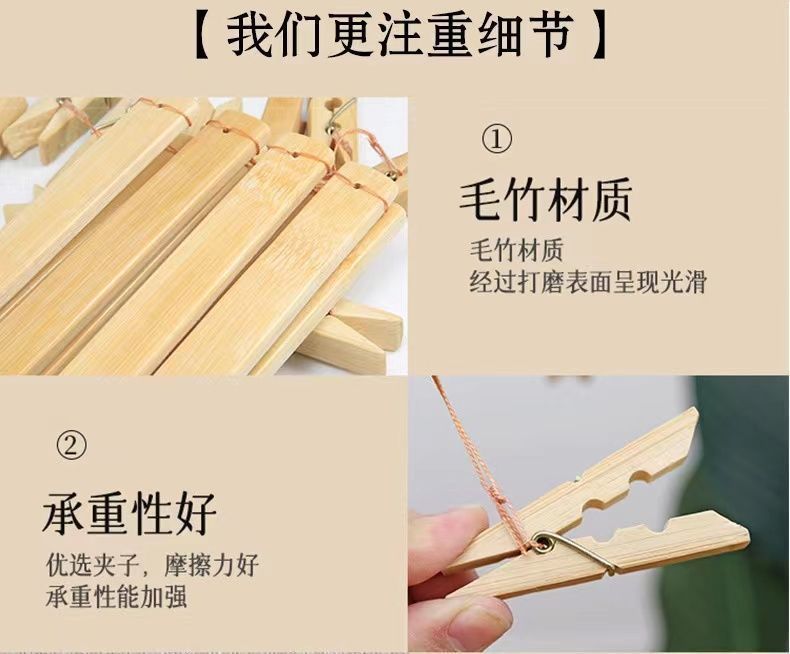 【我们更注重细节】

①

毛竹材质

毛竹材质
经过打磨表面呈现光滑

②

承重性好

优选夹子，摩擦力好
承重性能加强