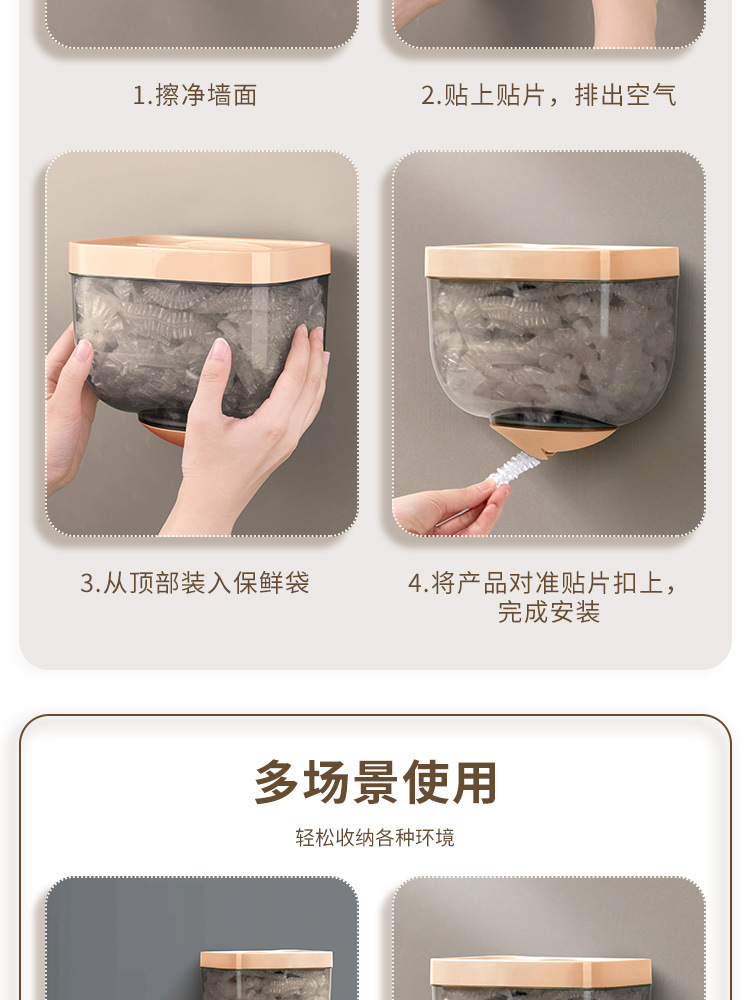 1.擦净墙面

2.贴上贴片，排出空气

3.从顶部装入保鲜袋

4.将产品对准贴片扣上，完成安装

多场景使用

轻松收纳各种环境