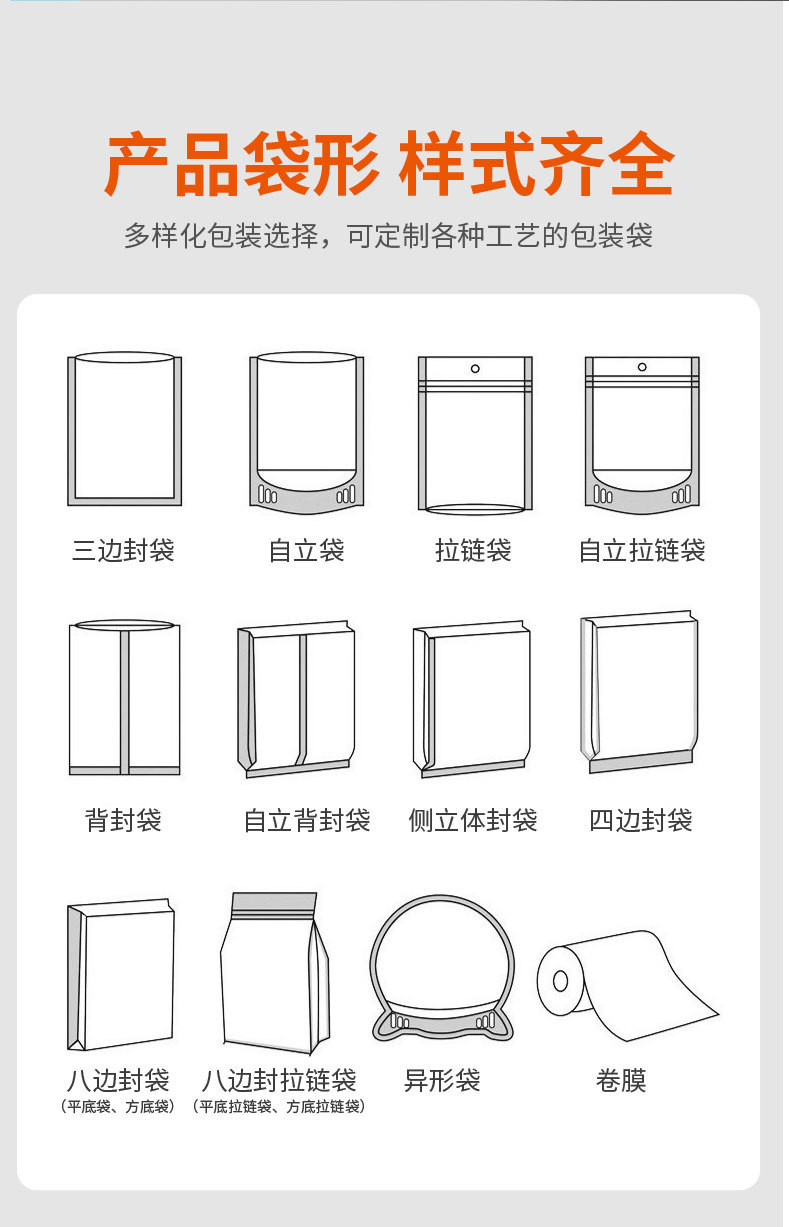 产品袋形 样式齐全

多样化包装选择，可定制各种工艺的包装袋

三边封袋

自立袋

拉链袋

自立拉链袋

背封袋

自立背封袋

侧立体封袋

四边封袋

八边封袋
（平底袋、方底袋）

八边封拉链袋
（平底拉链袋、方底拉链袋）

异形袋

卷膜