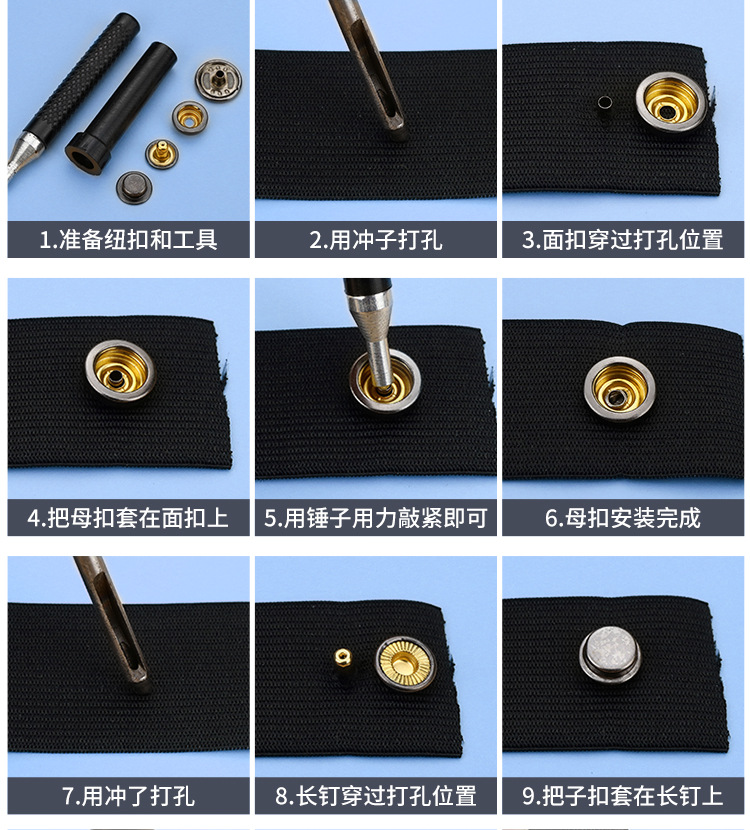 1.准备纽扣和工具

2.用冲子打孔

3.面扣穿过打孔位置

4.把母扣套在面扣上

5.用锤子用力敲紧即可

6.母扣安装完成

7.用冲了打孔

8.长钉穿过打孔位置

9.把子扣套在长钉上