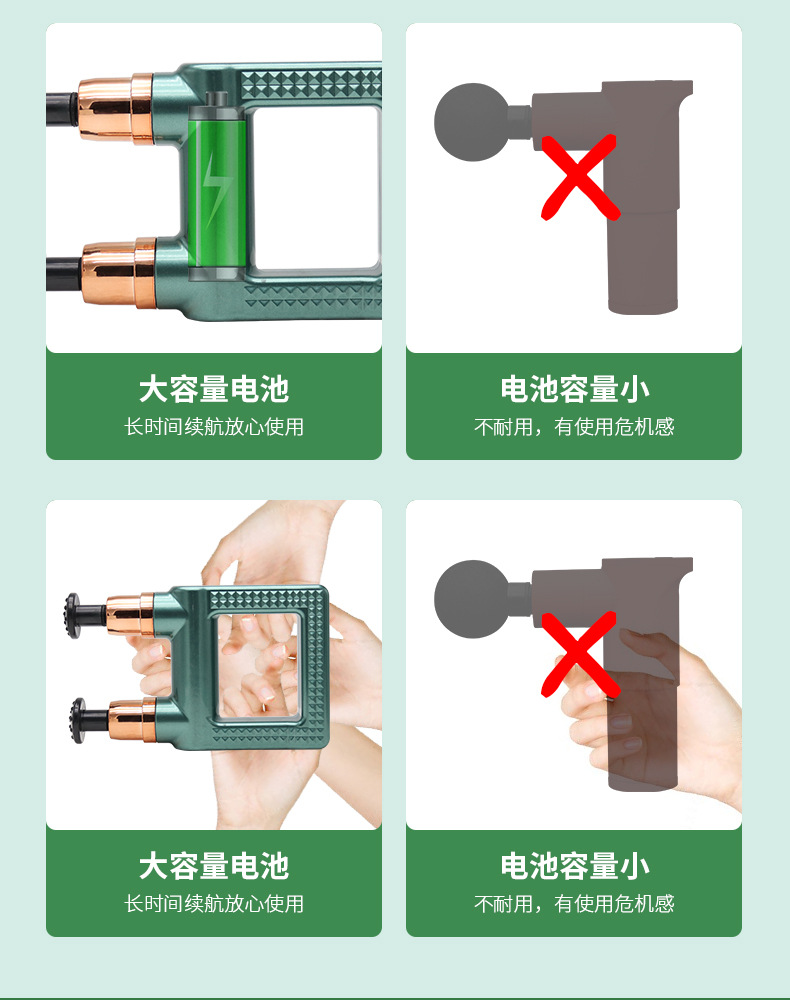 大容量电池
长时间续航放心使用

电池容量小
不耐用，有使用危机感

大容量电池
长时间续航放心使用

电池容量小
不耐用，有使用危机感