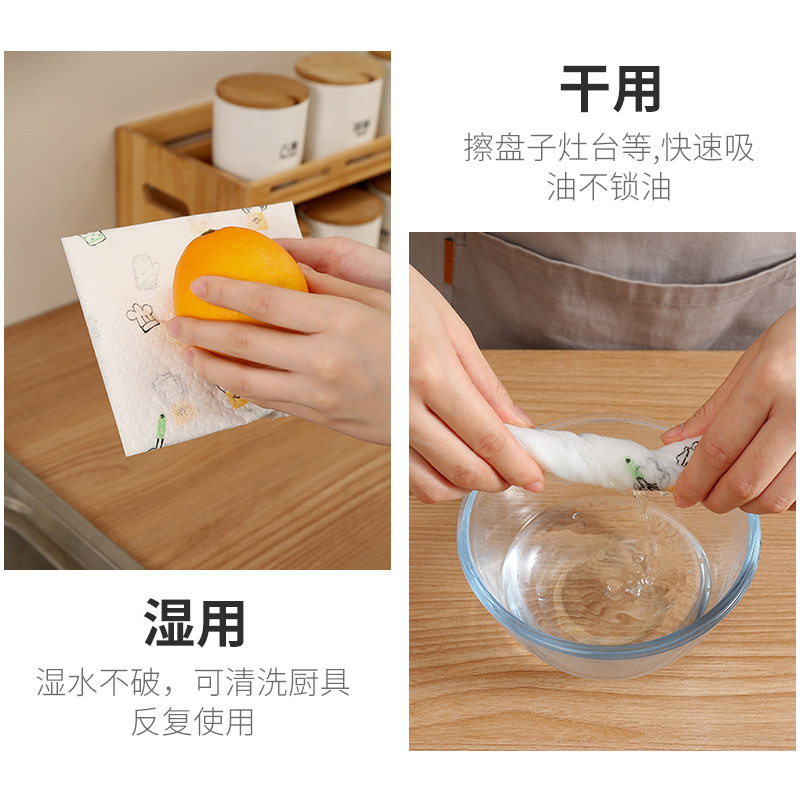 干用

擦盘子灶台等,快速吸油不锁油

湿用

湿水不破，可清洗厨具反复使用