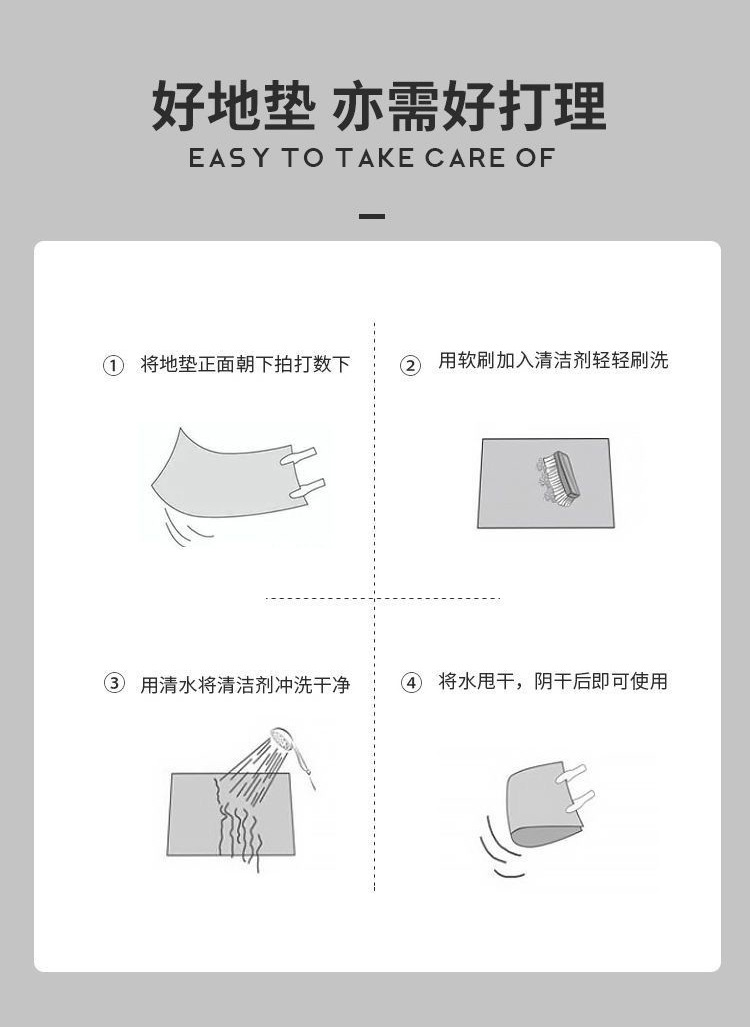 好地垫 亦需好打理
EASY TO TAKE CARE OF

① 将地垫正面朝下拍打数下

② 用软刷加入清洁剂轻轻刷洗

③ 用清水将清洁剂冲洗干净

④ 将水甩干，阴干后即可使用