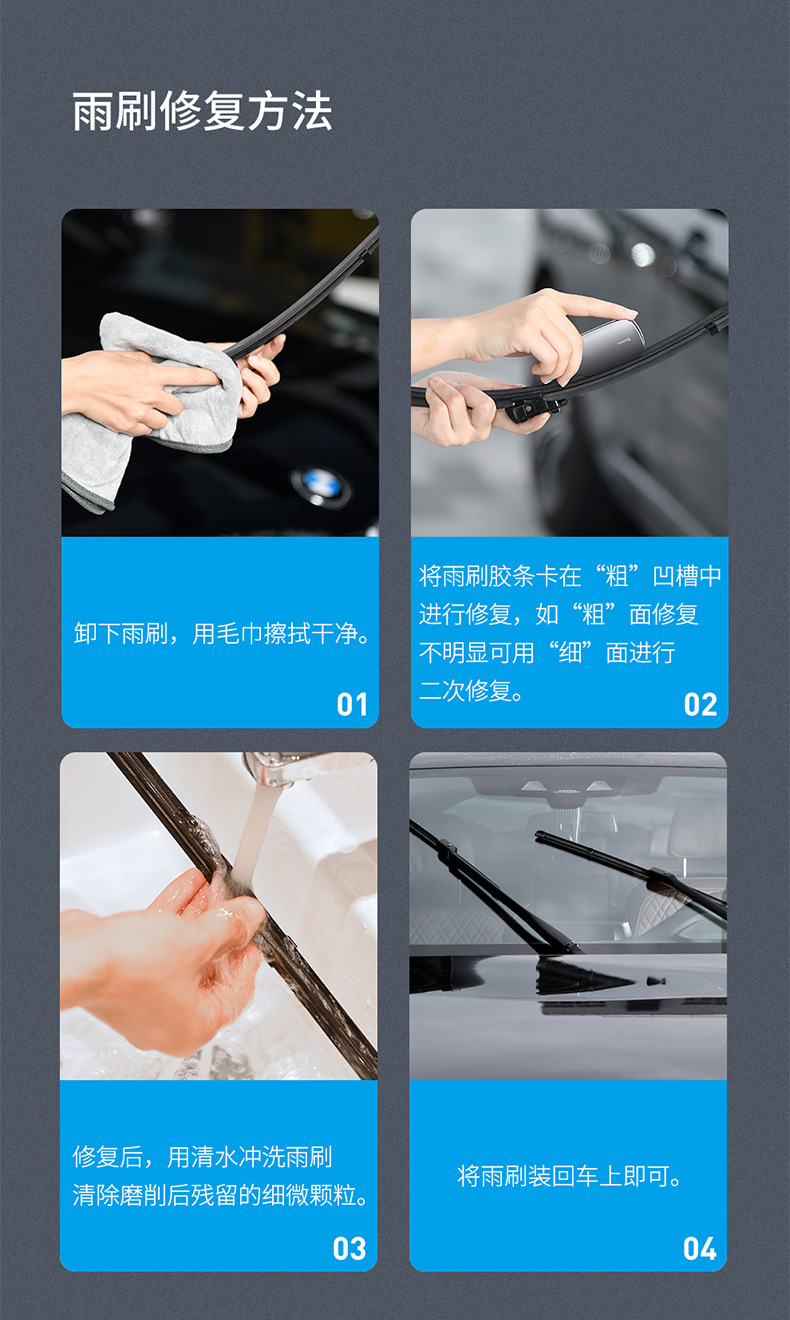 雨刷修复方法

卸下雨刷，用毛巾擦拭干净。

01

将雨刷胶条卡在“粗”凹槽中进行修复，如“粗”面修复不明显可用“细”面进行二次修复。

02

修复后，用清水冲洗雨刷清除磨削后残留的细微颗粒。

03

将雨刷装回车上即可。

04