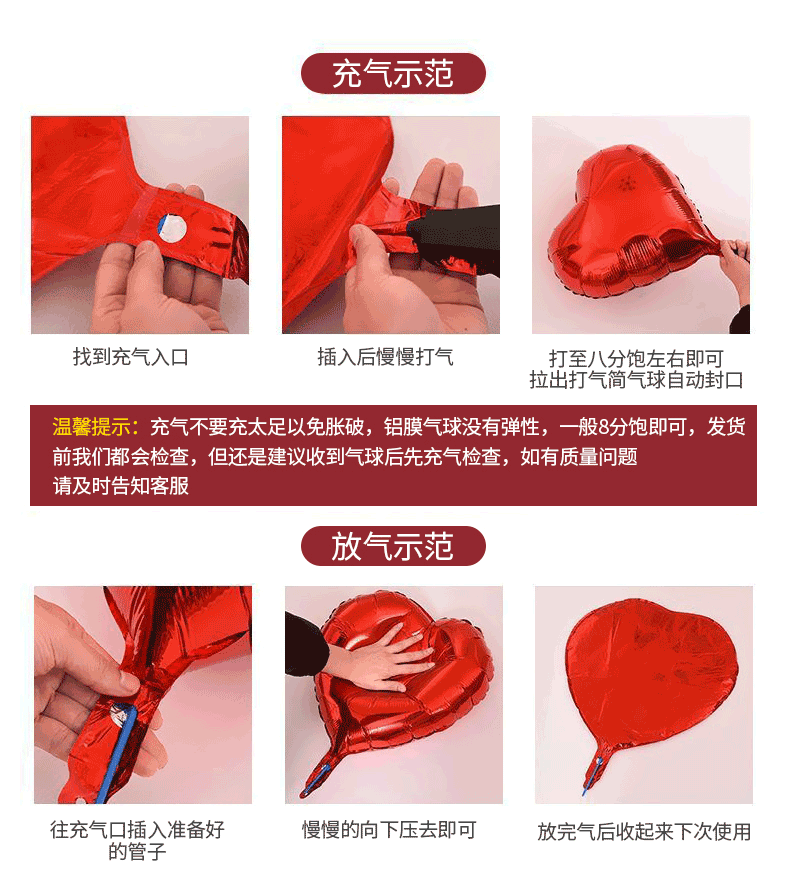 充气示范

找到充气入口

插入后慢慢打气

打至八分饱左右即可
拉出打气筒气球自动封口

温馨提示：充气不要充太足以免胀破，铝膜气球没有弹性，一般8分饱即可，发货前我们都会检查，但还是建议收到气球后先充气检查，如有质量问题请及时告知客服

放气示范

往充气口插入准备好的管子

慢慢的向下压去即可

放完气后收起来下次使用