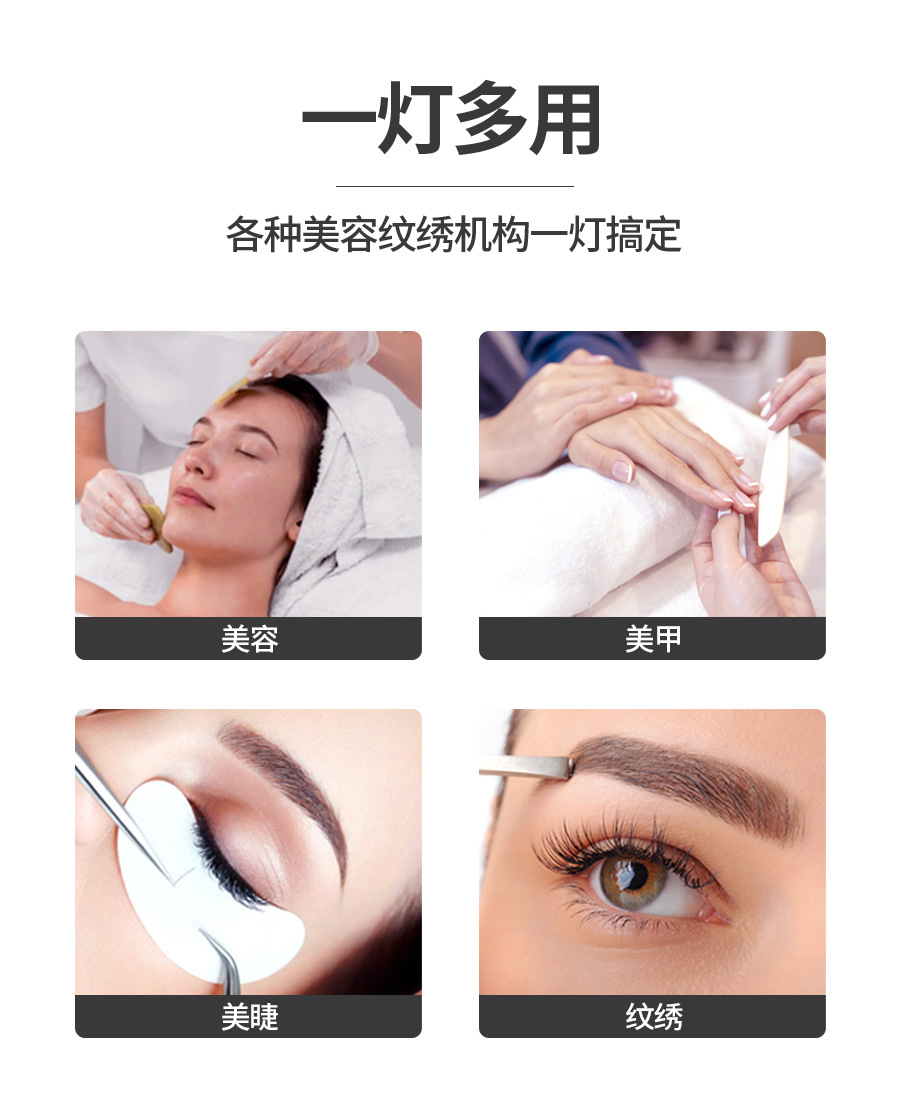 一灯多用

各种美容纹绣机构一灯搞定

美容

美甲

美睫

纹绣