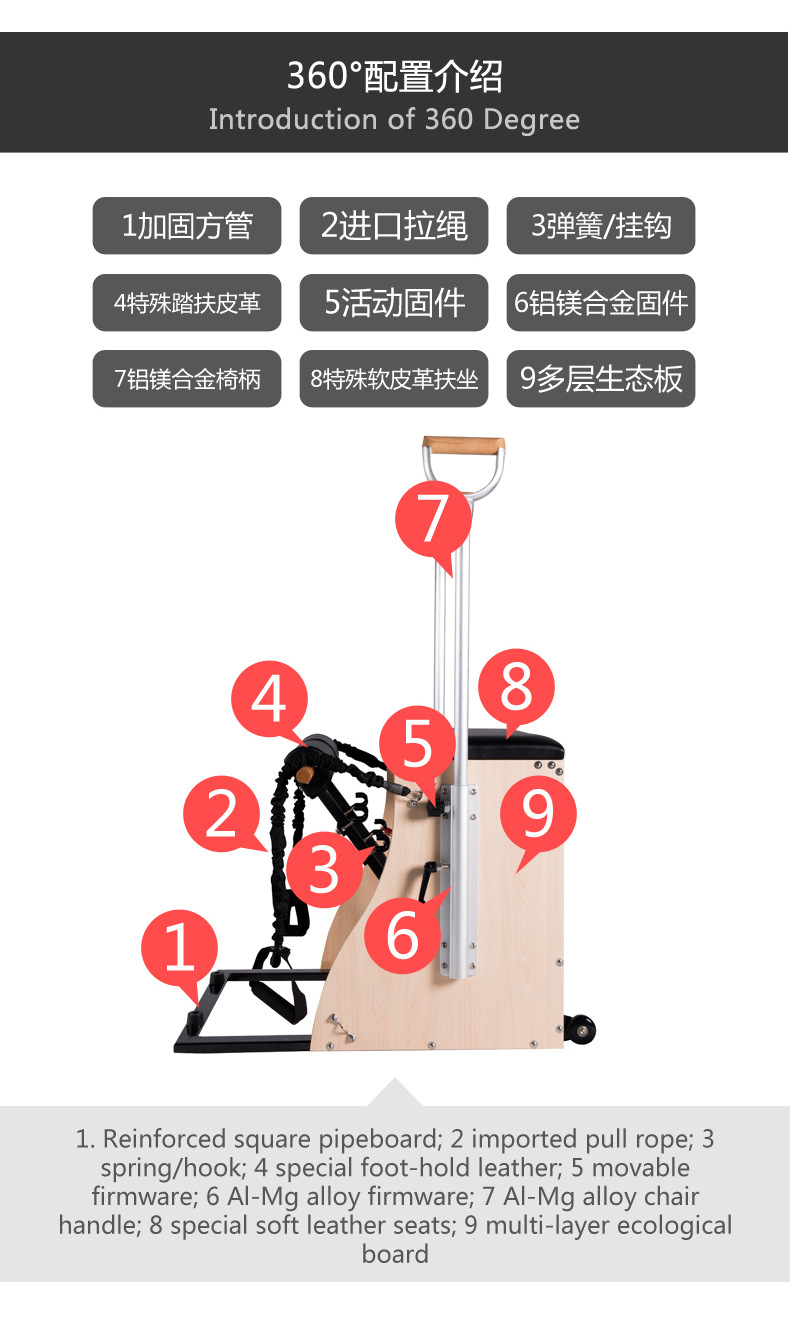 360°配置介绍
Introduction of 360 Degree

1加固方管
2进口拉绳
3弹簧/挂钩
4特殊踏扶皮革
5活动固件
6铝镁合金固件
7铝镁合金椅柄
8特殊软皮革扶坐
9多层生态板

7
4
8
5
2
9
3
6
1

1. Reinforced square pipeboard; 2 imported pull rope; 3 spring/hook; 4 special foot-hold leather; 5 movable firmware; 6 Al-Mg alloy firmware; 7 Al-Mg alloy chair handle; 8 special soft leather seats; 9 multi-layer ecological board