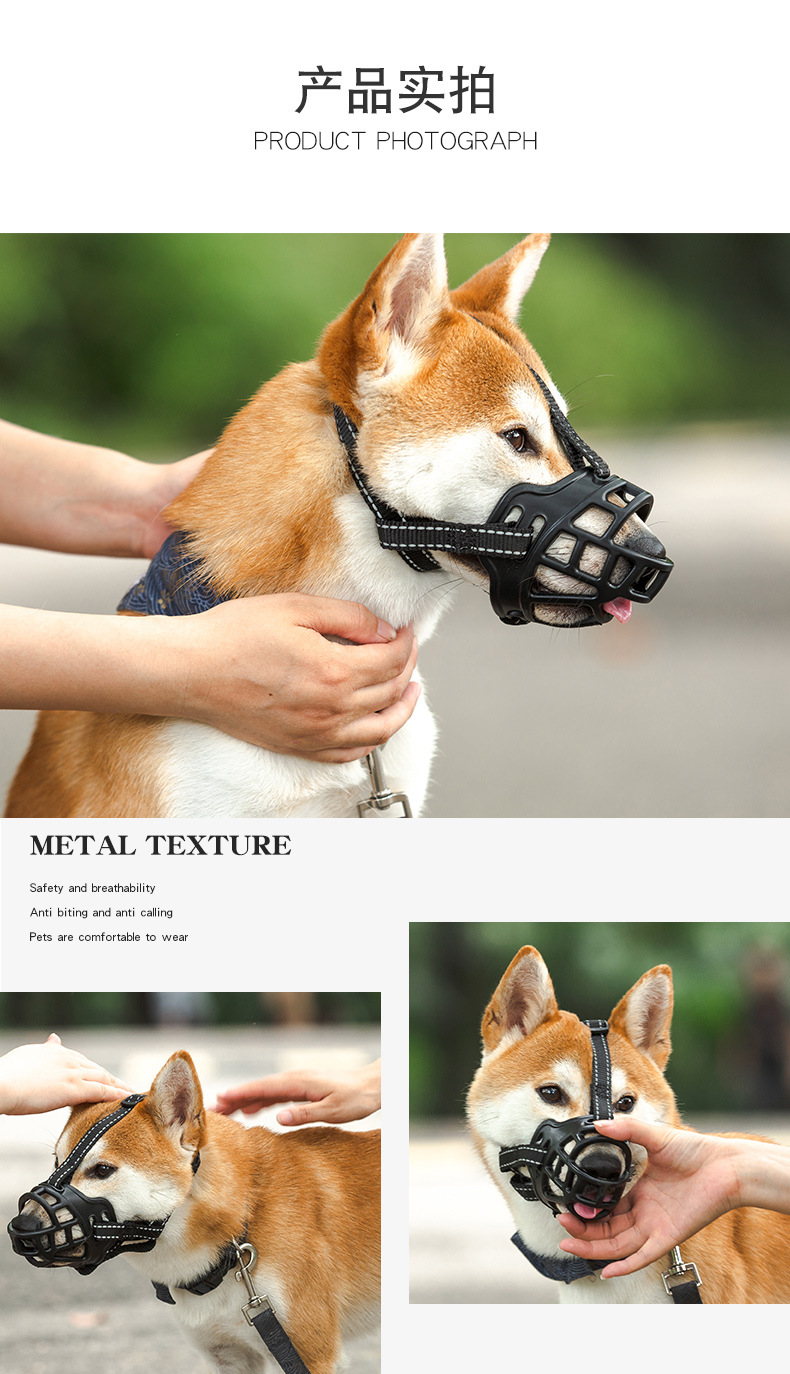 产品实拍
PRODUCT PHOTOGRAPH

METAL TEXTURE

Safety and breathability
Anti biting and anti calling
Pets are comfortable to wear