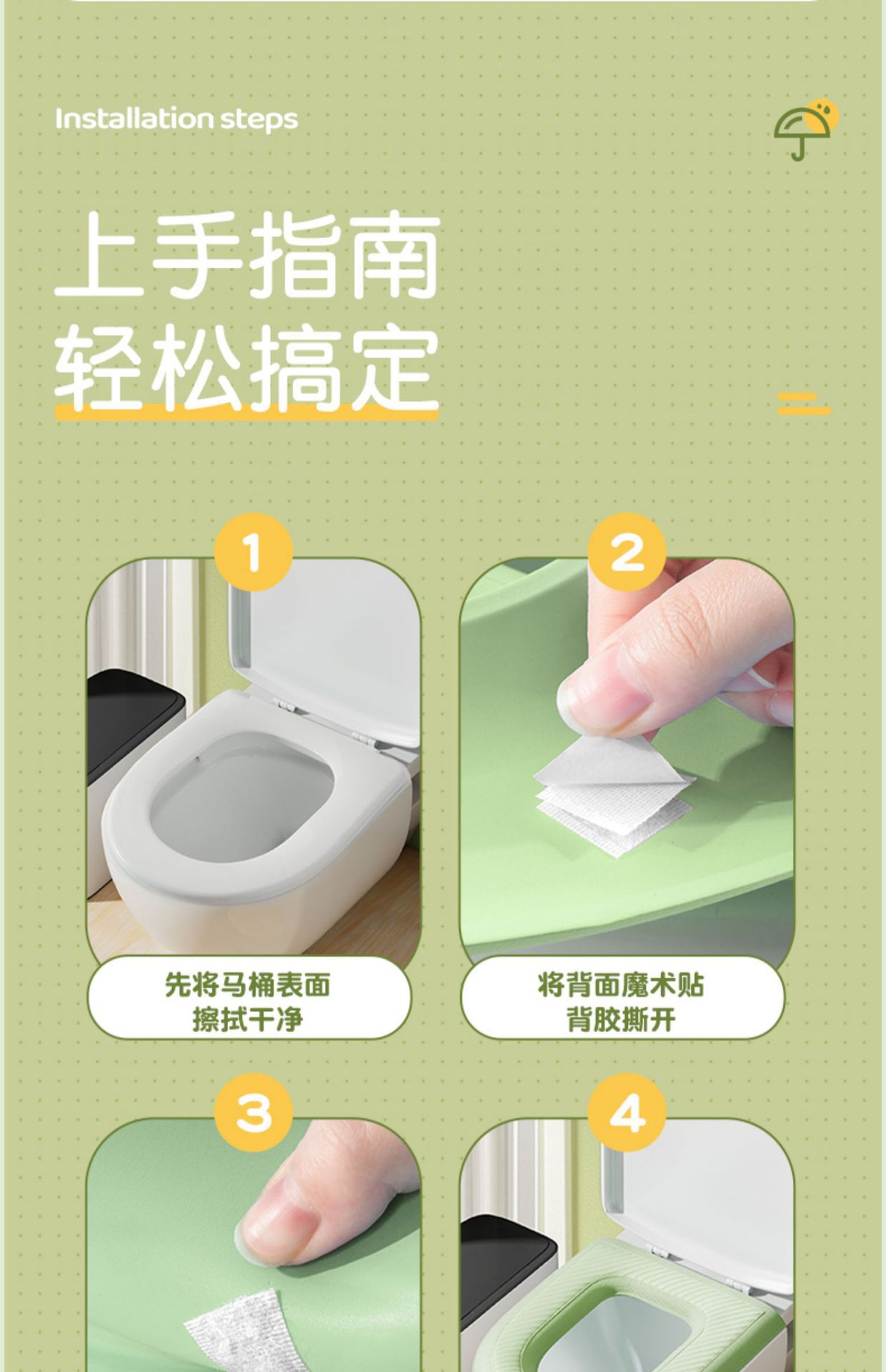 Installation steps

上手指南
轻松搞定

1

先将马桶表面
擦拭干净

2

将背面魔术贴
背胶撕开

3

4