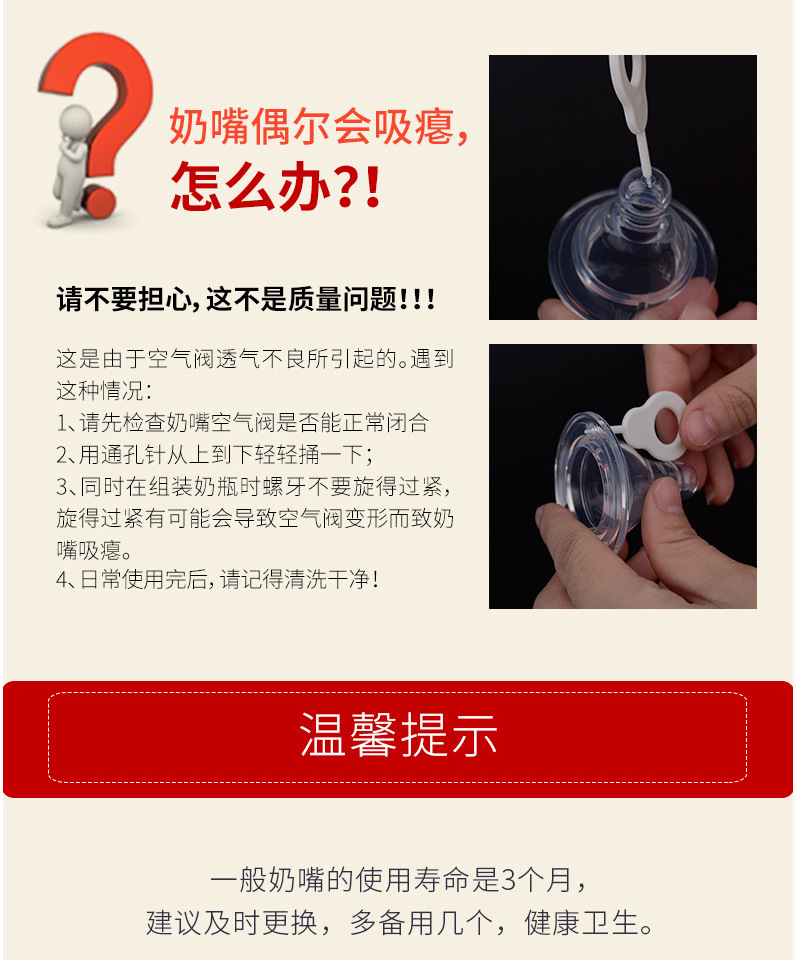 奶嘴偶尔会吸瘪，
怎么办?!

请不要担心，这不是质量问题!!!

这是由于空气阀透气不良所引起的。遇到这种情况：
1、请先检查奶嘴空气阀是否能正常闭合
2、用通孔针从上到下轻轻捅一下；
3、同时在组装奶瓶时螺牙不要旋得过紧，旋得过紧有可能会导致空气阀变形而致奶嘴吸瘪。
4、日常使用完后，请记得清洗干净!

温馨提示

一般奶嘴的使用寿命是3个月，
建议及时更换，多备用几个，健康卫生。